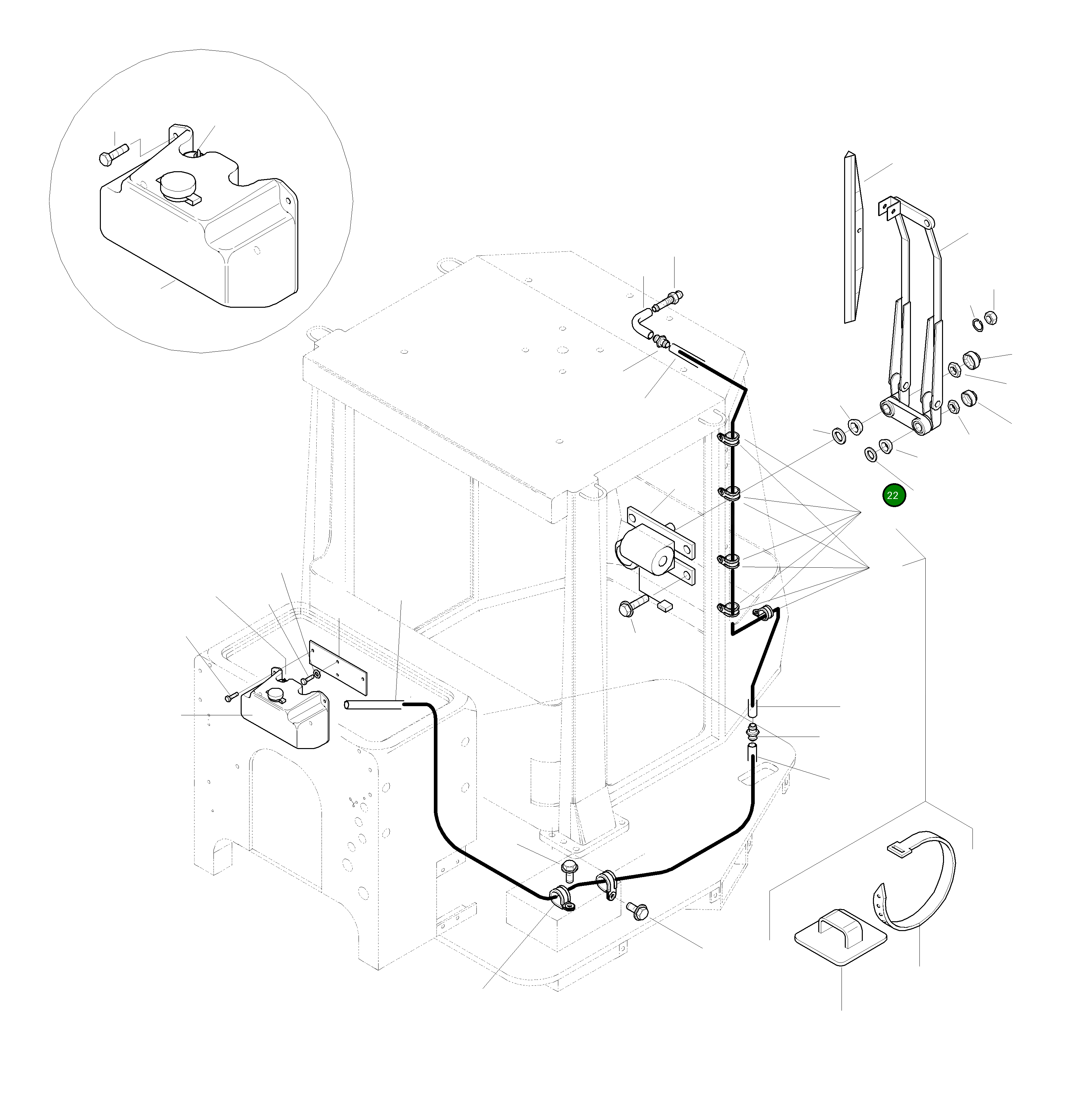 22