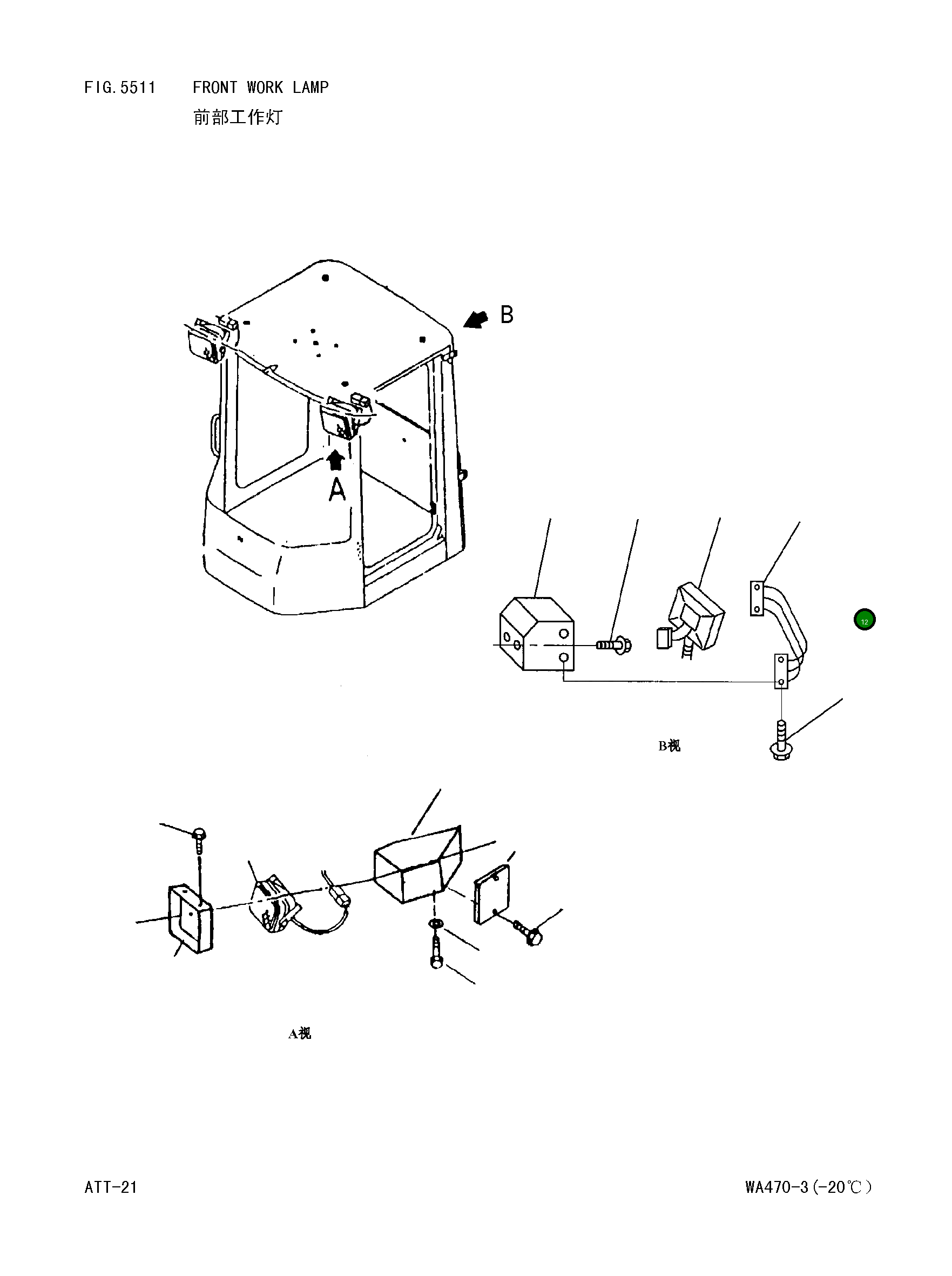 FIG.5511 FRONT WORK LAMP
前部工作灯

B

A

12

B视

A视

ATT-21

WA470-3(-20℃)