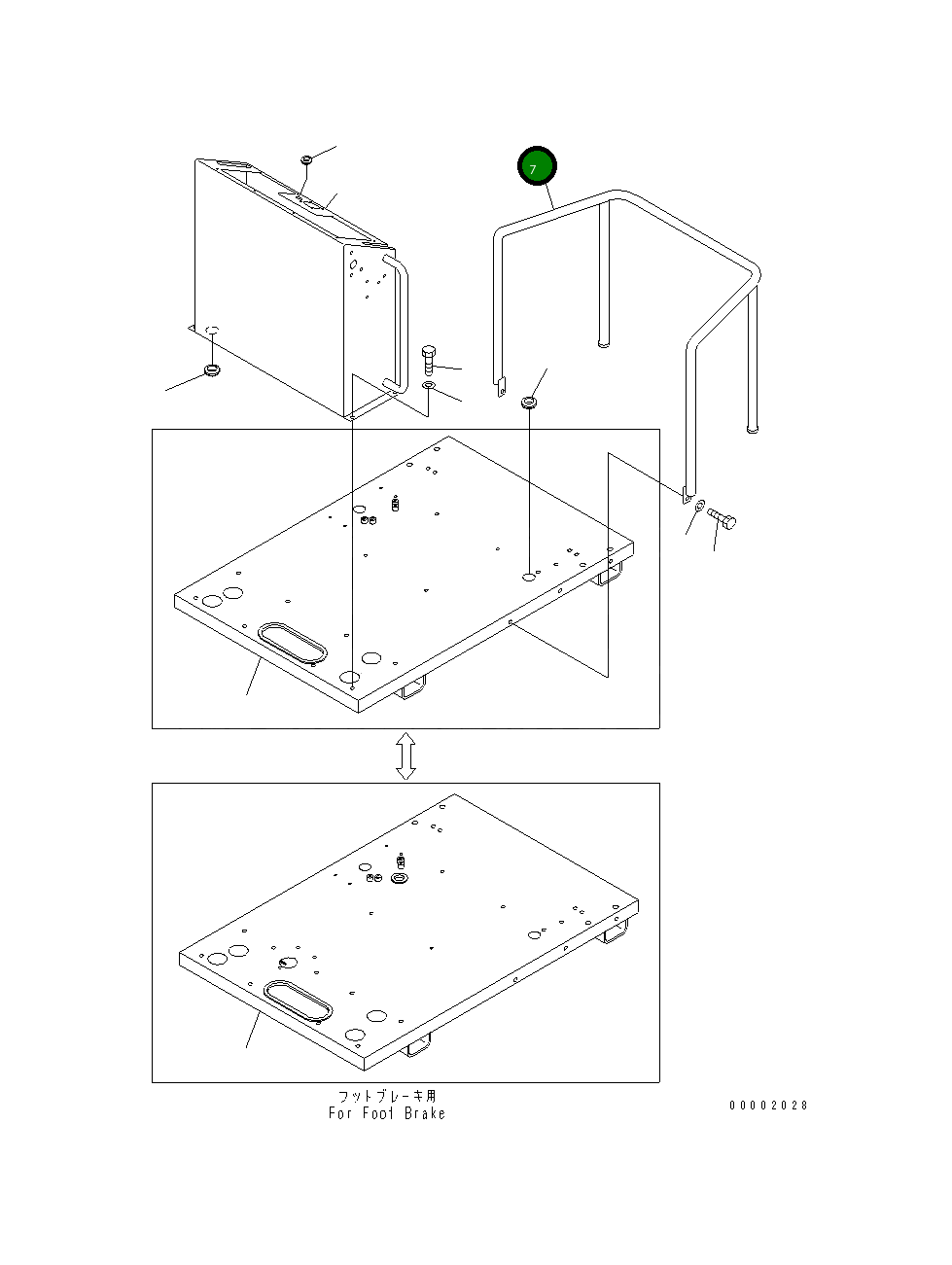 7

フットブレーキ用
For Foot Brake

00002028