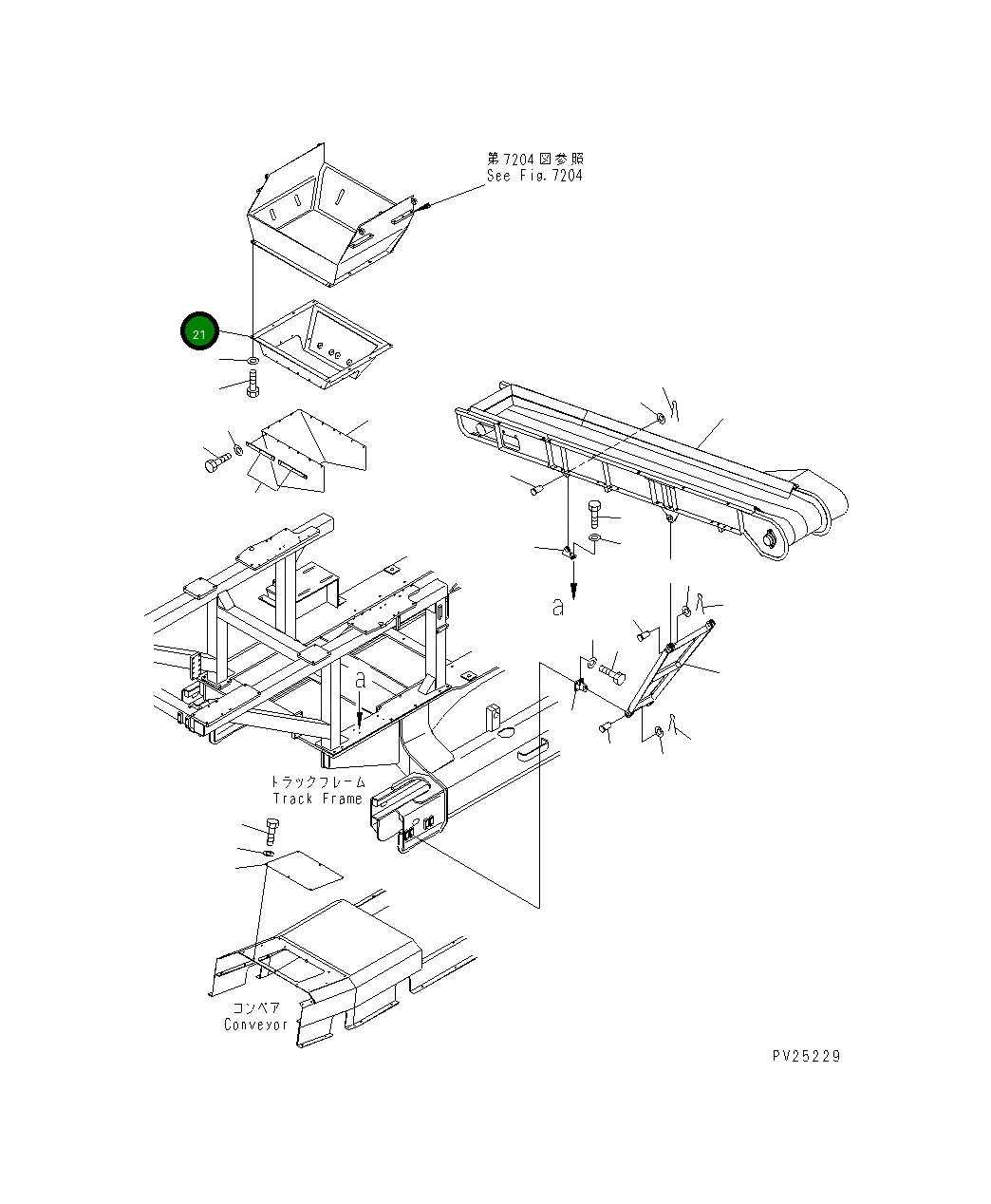 第7204図参照
See Fig.7204

21

a

a

トラックフレーム
Track Frame

コンベア
Conveyor

PV25229