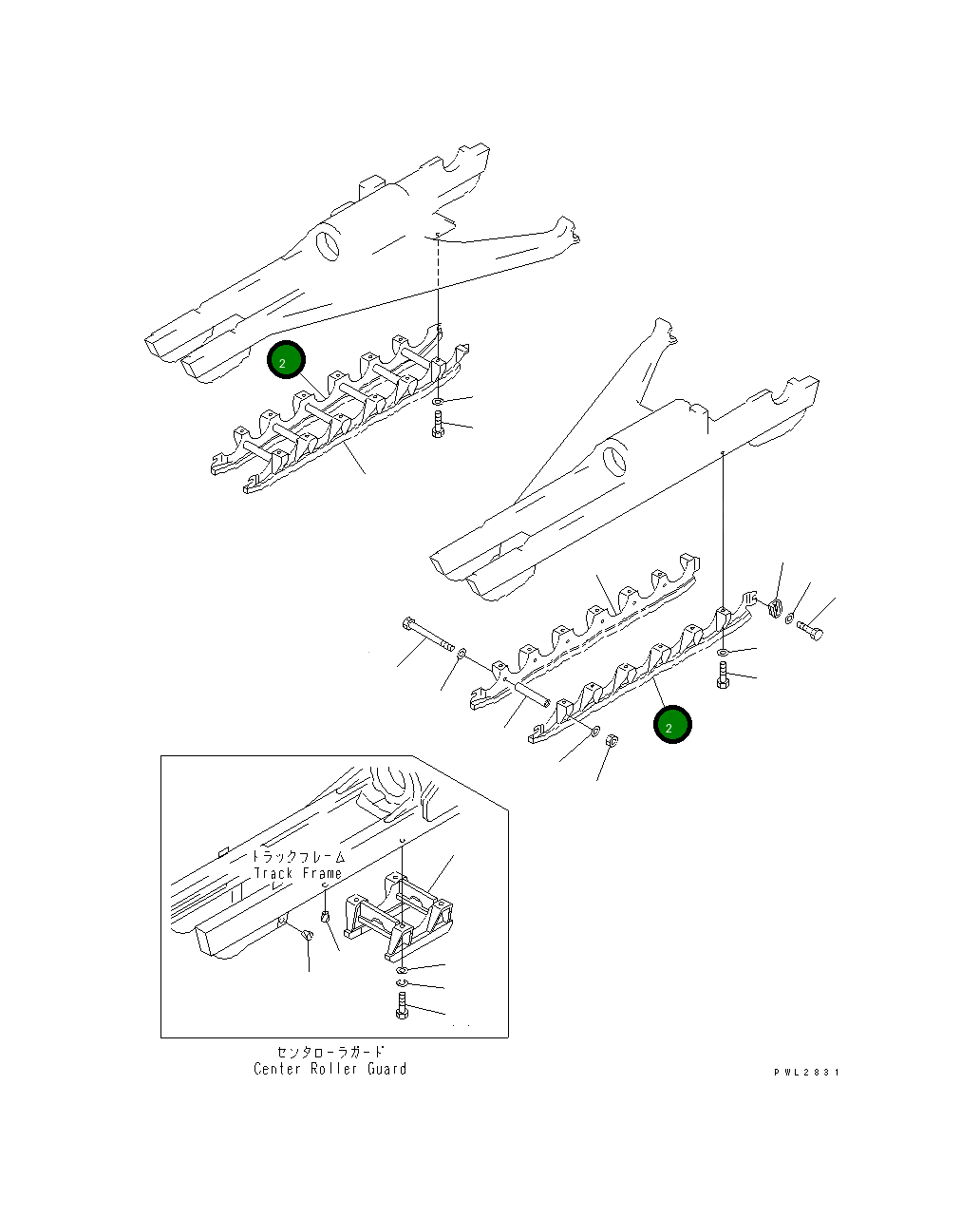 2

2

トラックフレーム
Track Frame

センタローラガード
Center Roller Guard

PWL2831