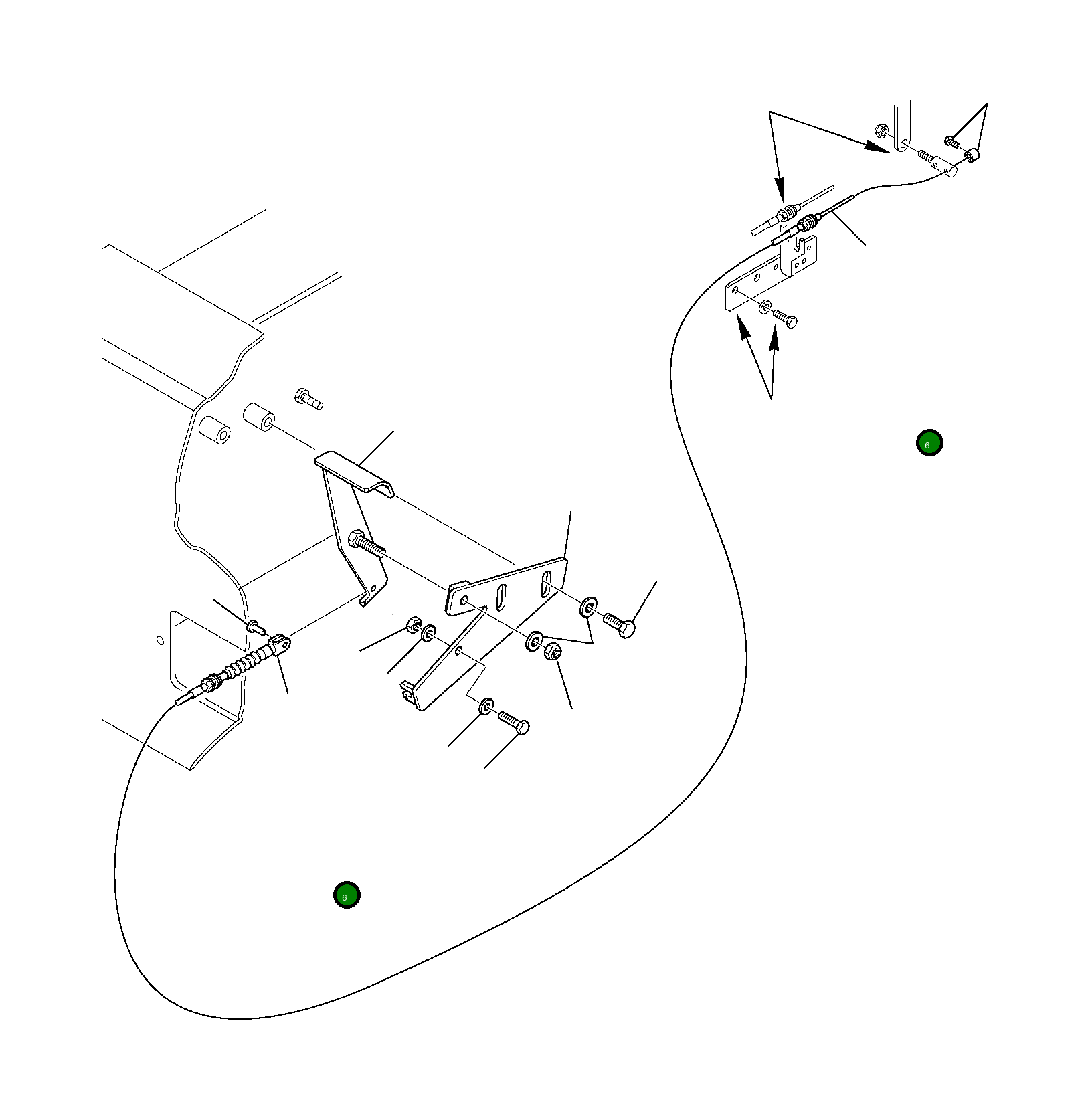 6

6