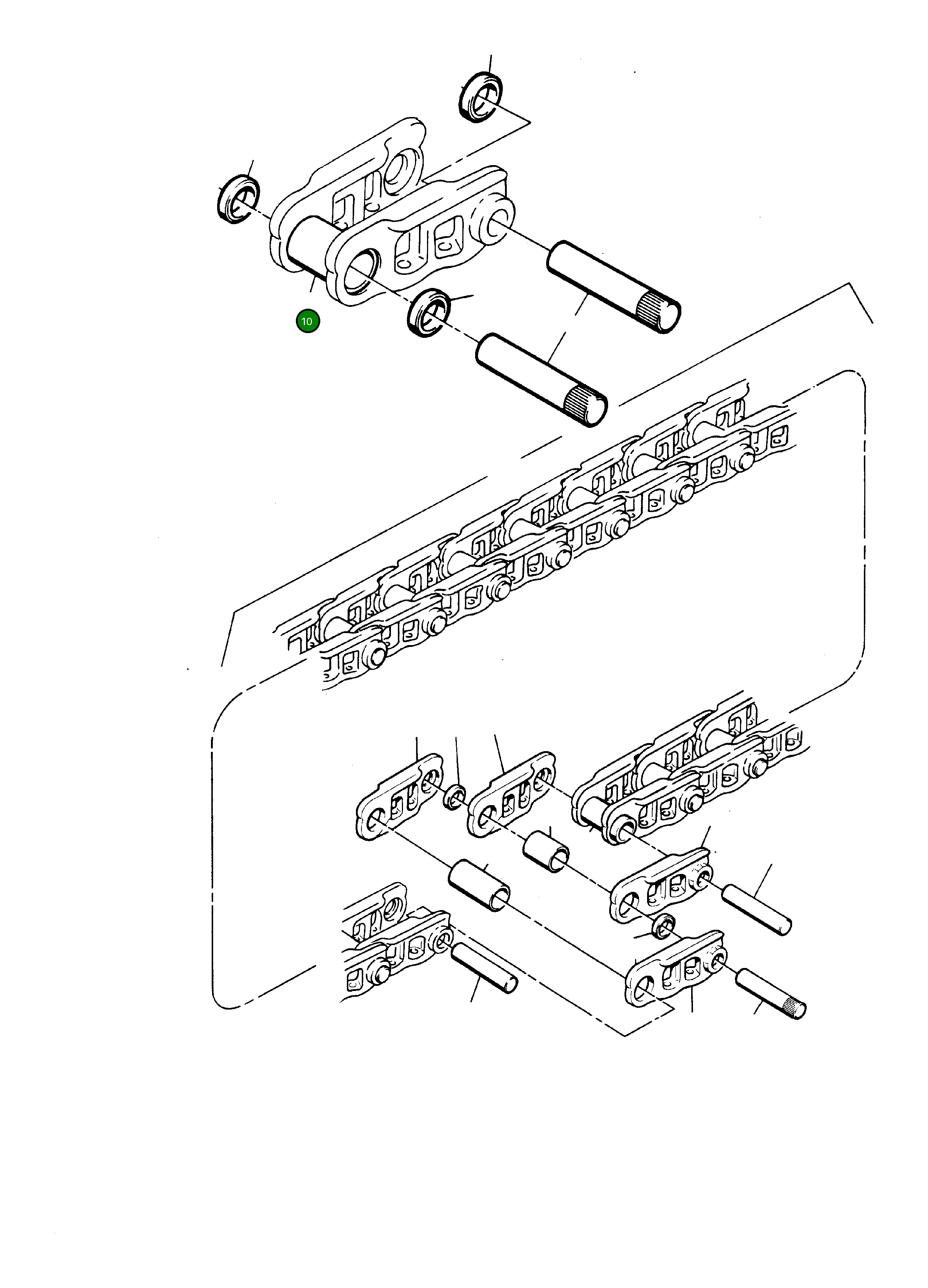 10