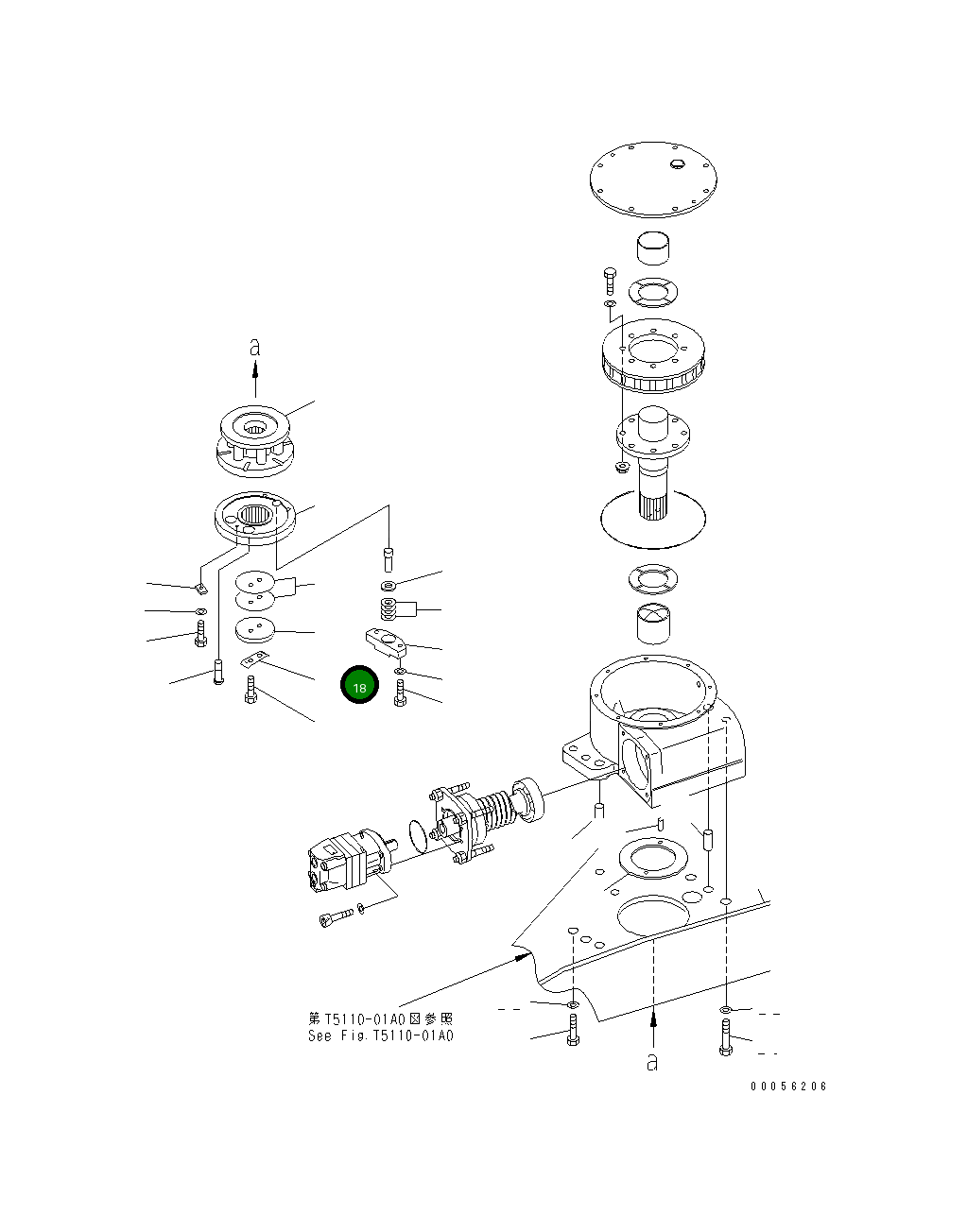 a

18

第T5110-01A0図参照
See Fig.T5110-01A0

a

00056206