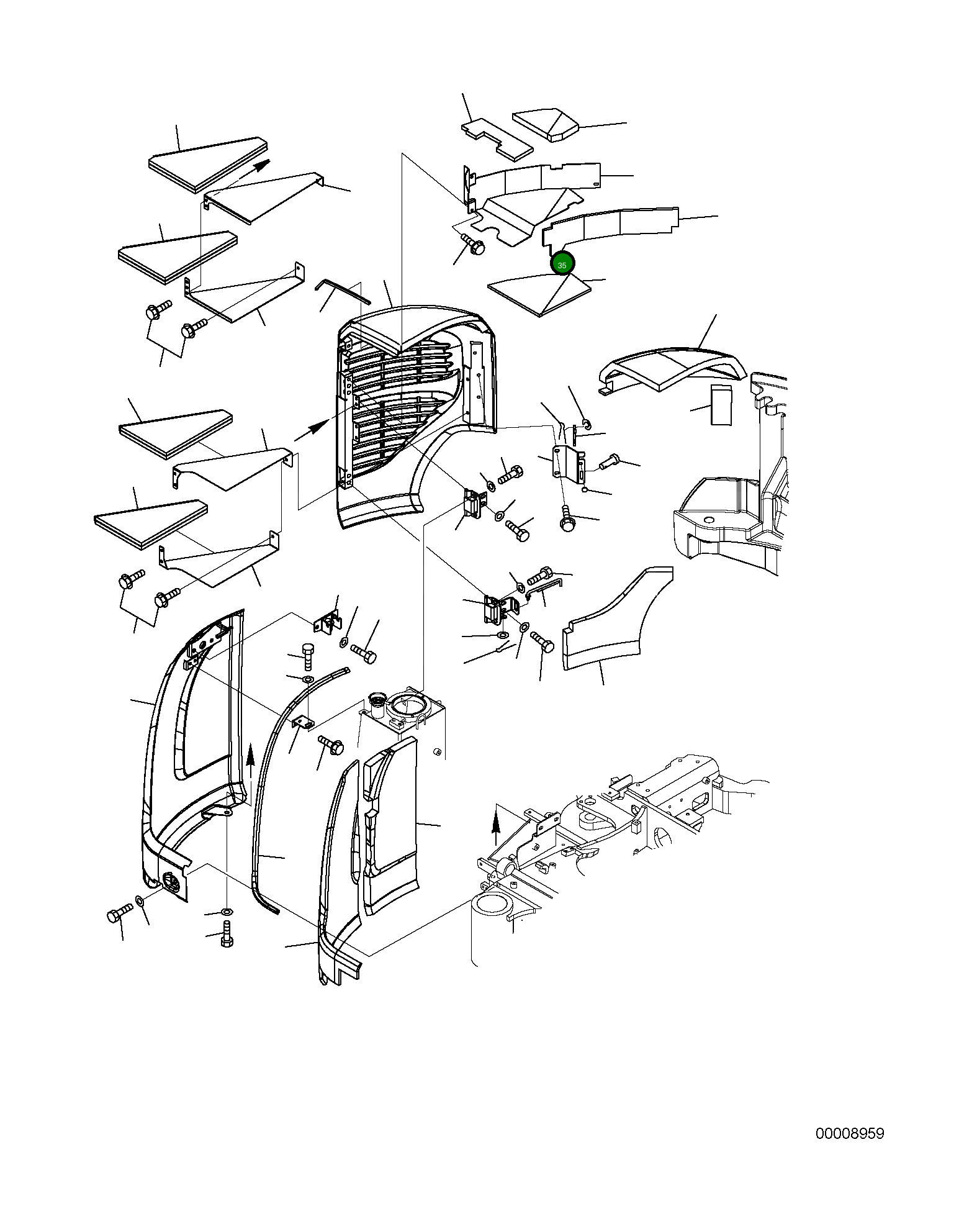 35

00008959