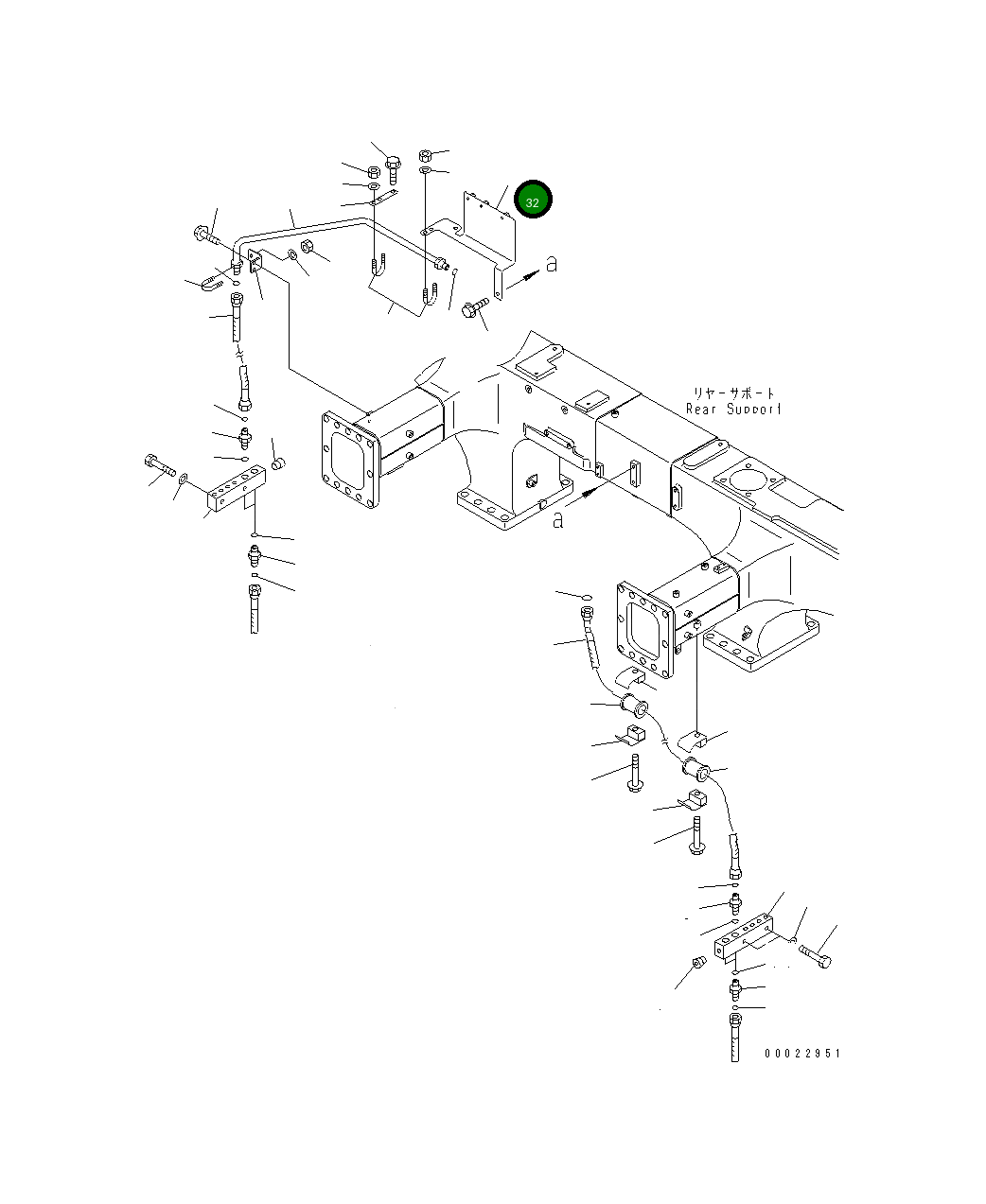 32

a

リヤーサポート
Rear Support

a

00022951