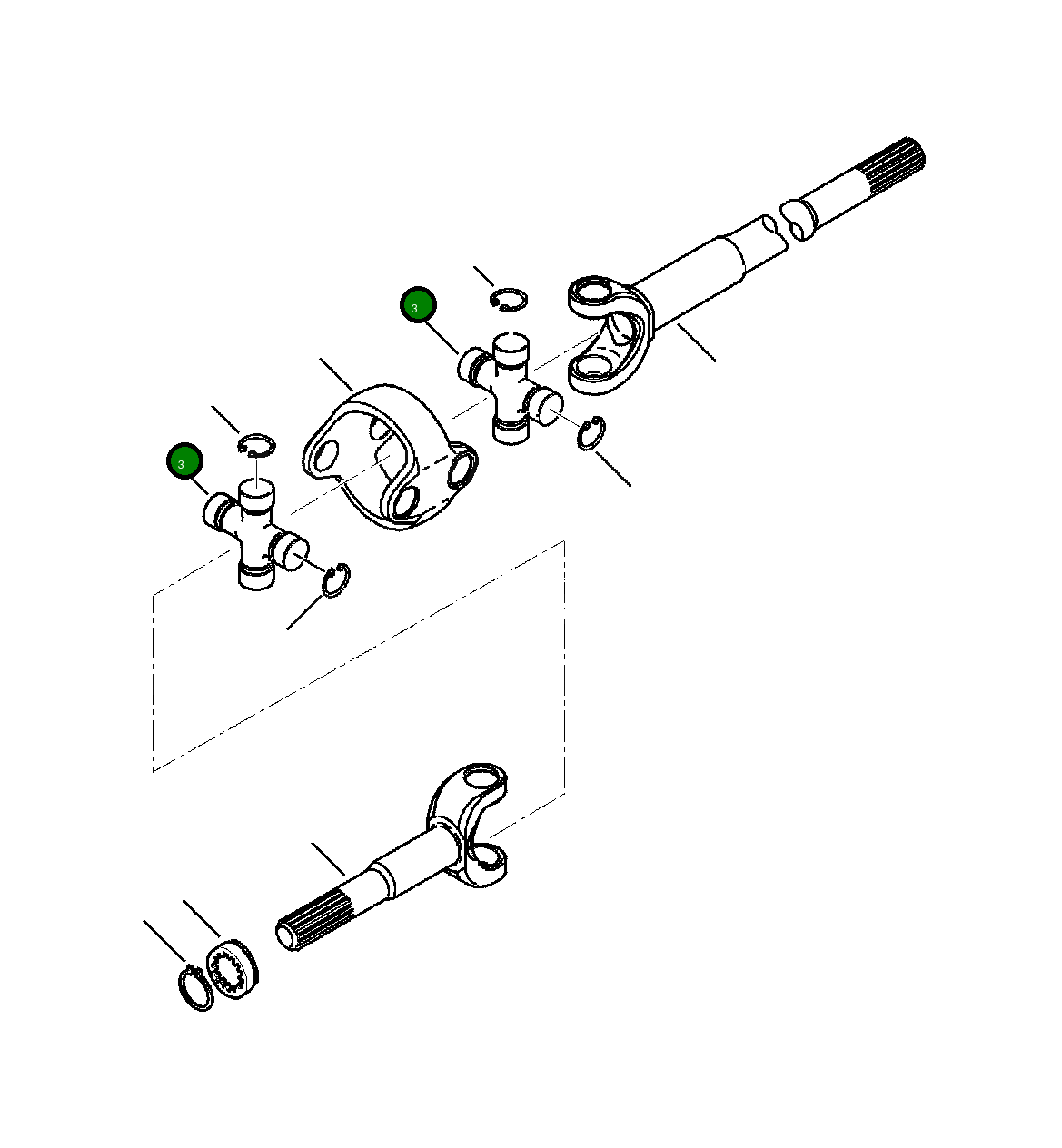 3
3