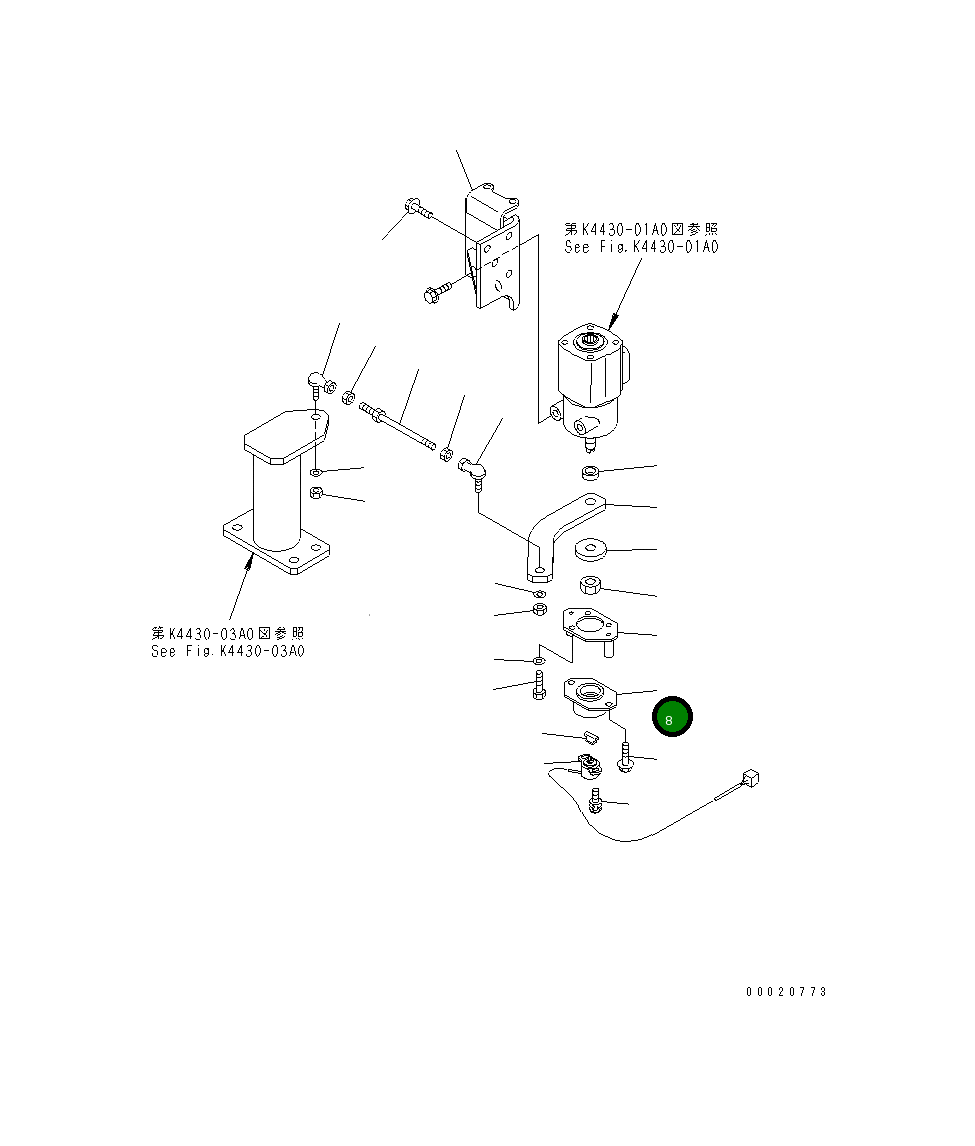 第K4430-01A0図参照
See Fig.K4430-01A0

第K4430-03A0図参照
See Fig.K4430-03A0

8

00020773