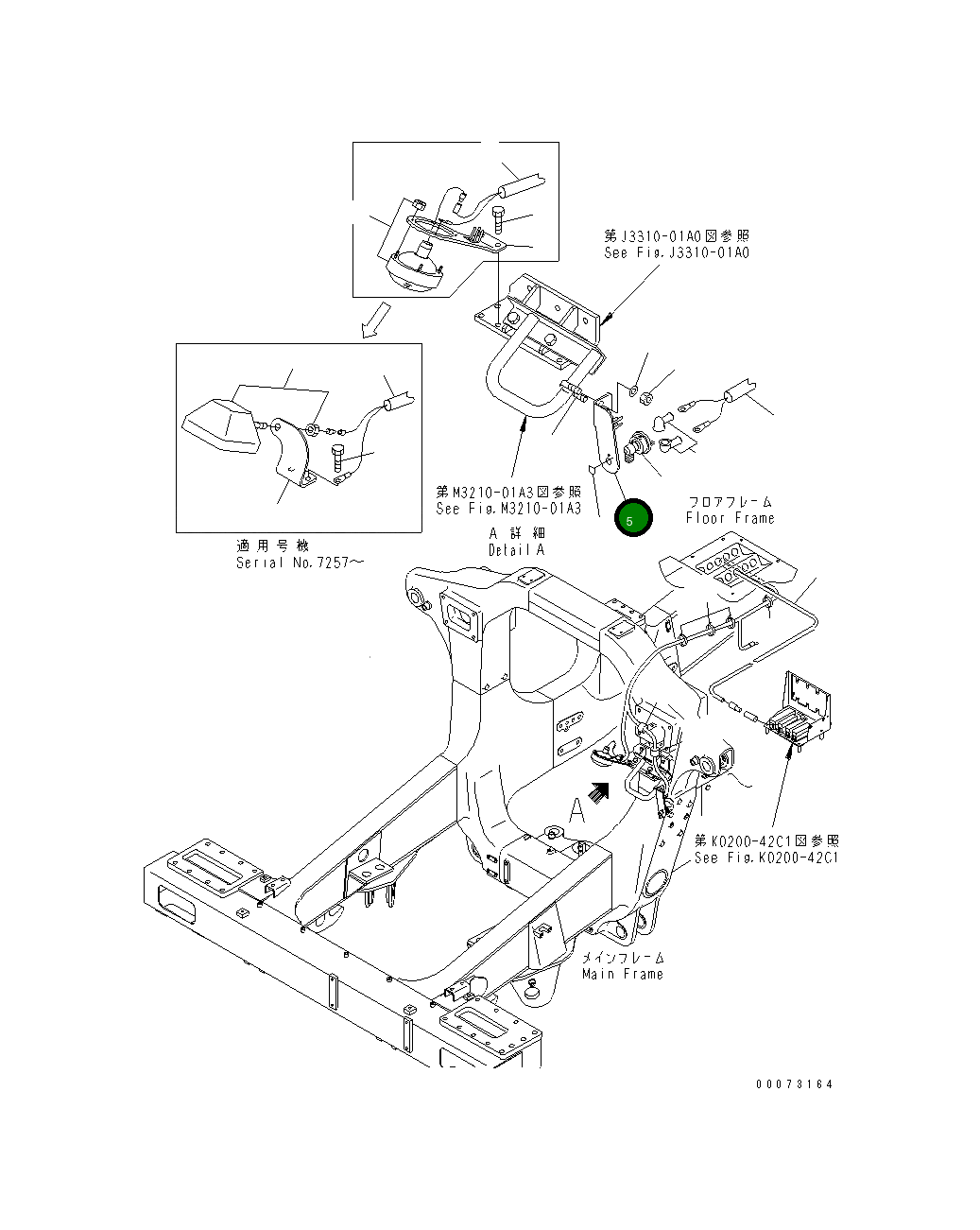 第J3310-01A0図参照
See Fig.J3310-01A0

第M3210-01A3図参照
See Fig.M3210-01A3

5

フロアフレーム
Floor Frame

A 詳細
Detail A

適用号機
Serial No.7257～

A

第K0200-42C1図参照
See Fig.K0200-42C1

メインフレーム
Main Frame

00073164