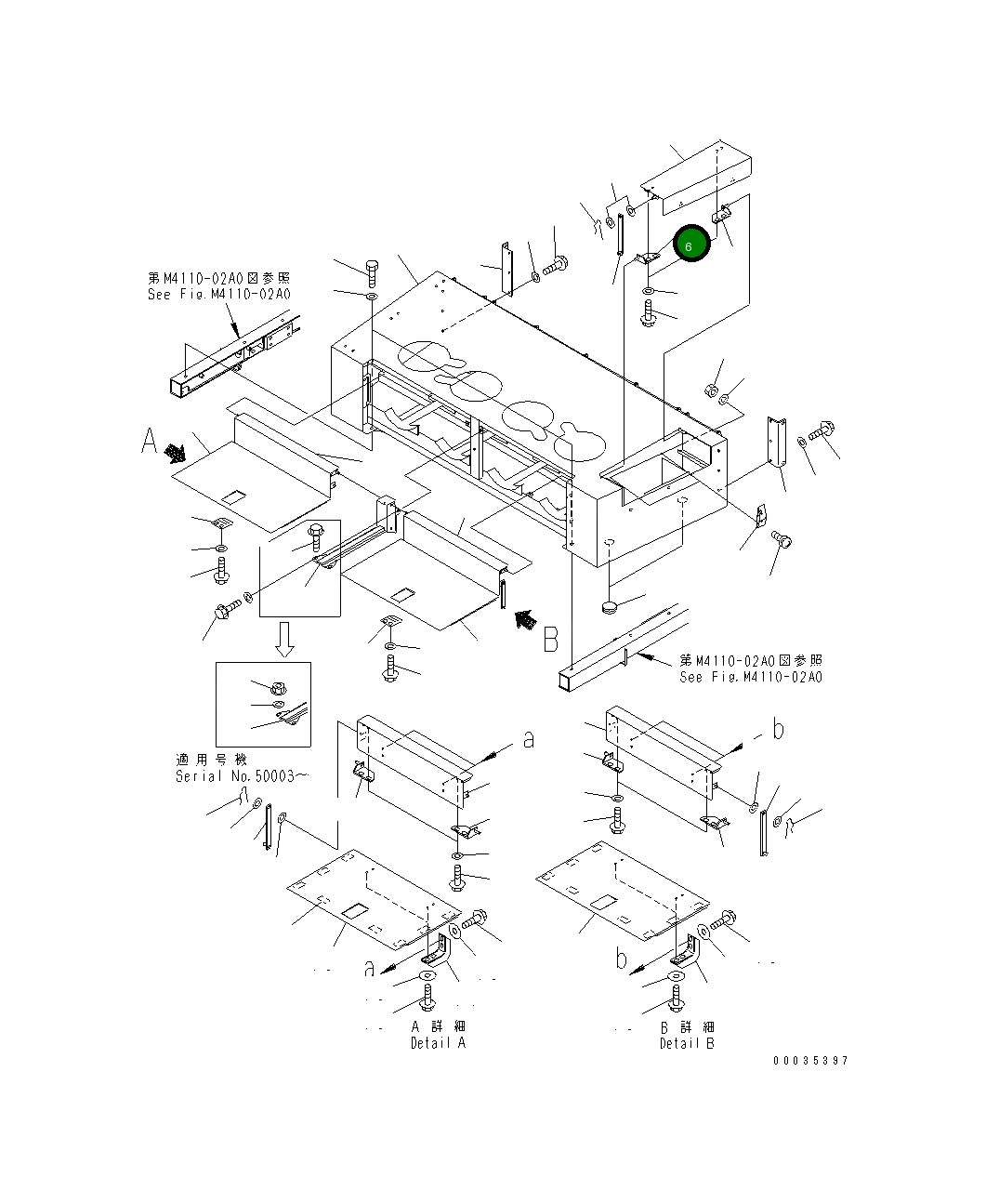 6

第M4110-02A0図参照
See Fig.M4110-02A0

A

B

第M4110-02A0図参照
See Fig.M4110-02A0

適用号機
Serial No.50003~

a

b

a

b

A 詳細
Detail A

B 詳細
Detail B

00035397