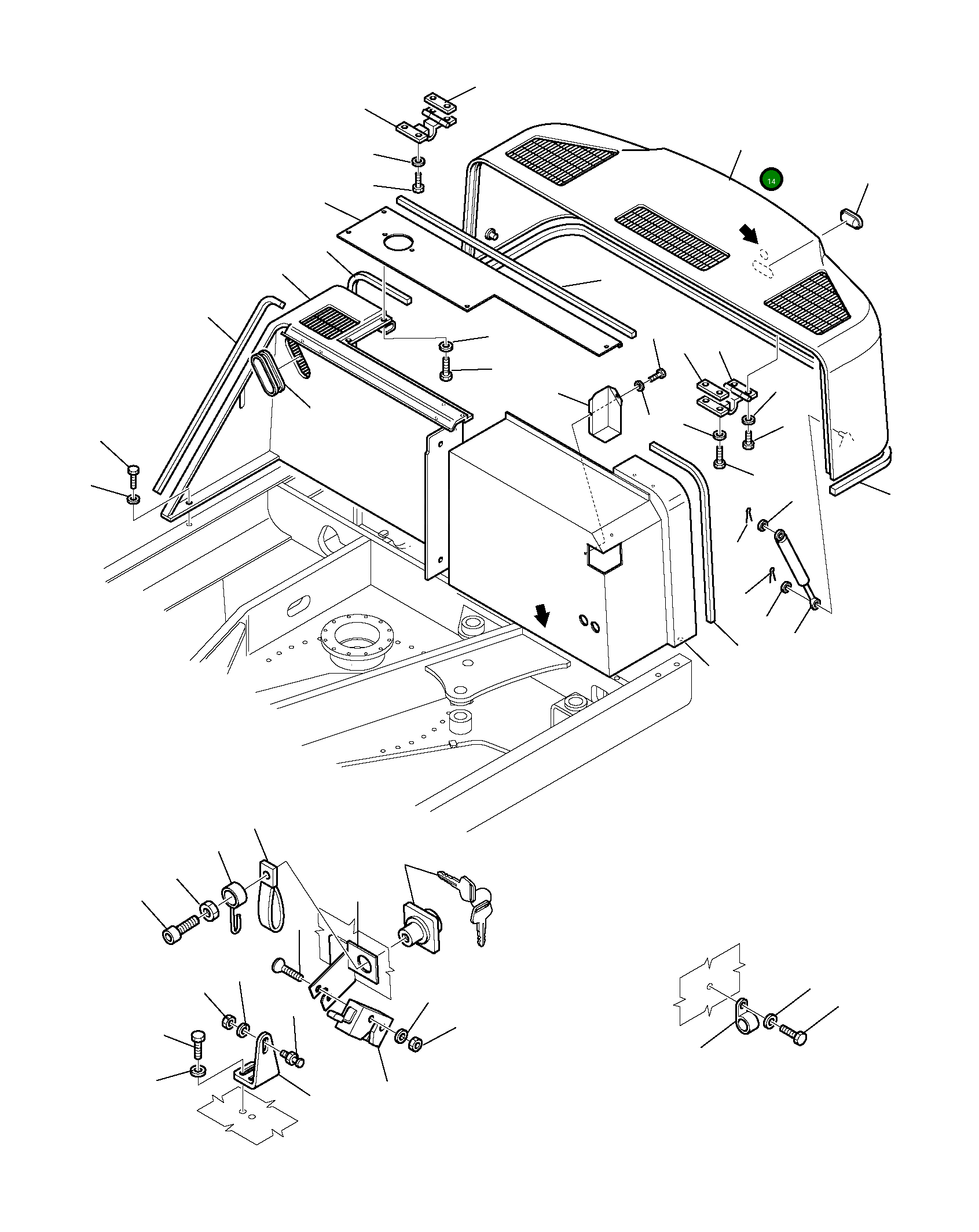 14