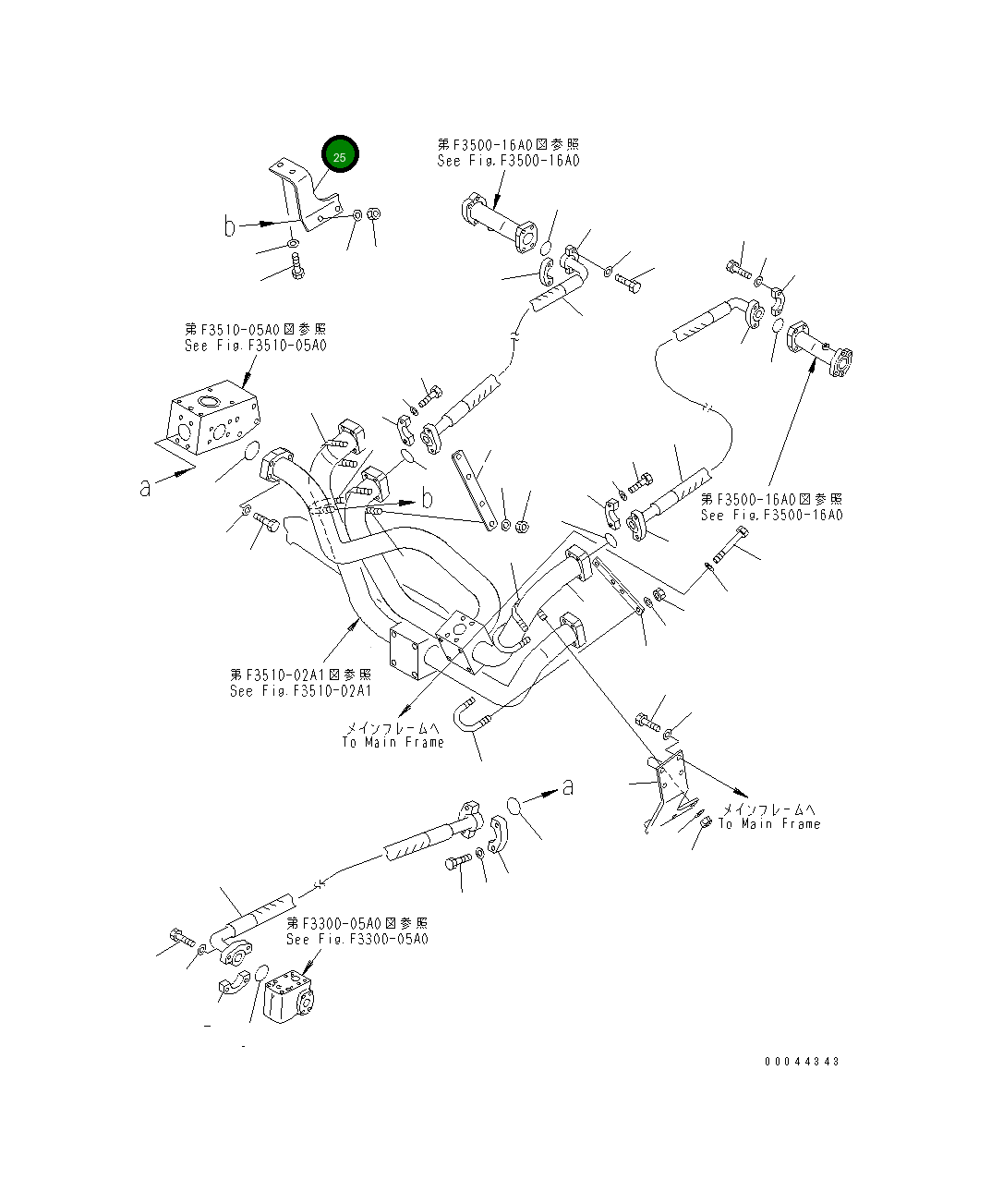 25

第F3500-16A0図参照
See Fig.F3500-16A0

b

第F3510-05A0図参照
See Fig.F3510-05A0

a

b

第F3500-16A0図参照
See Fig.F3500-16A0

第F3510-02A1図参照
See Fig.F3510-02A1

メインフレームへ
To Main Frame

a

メインフレームへ
To Main Frame

第F3300-05A0図参照
See Fig.F3300-05A0

00044343