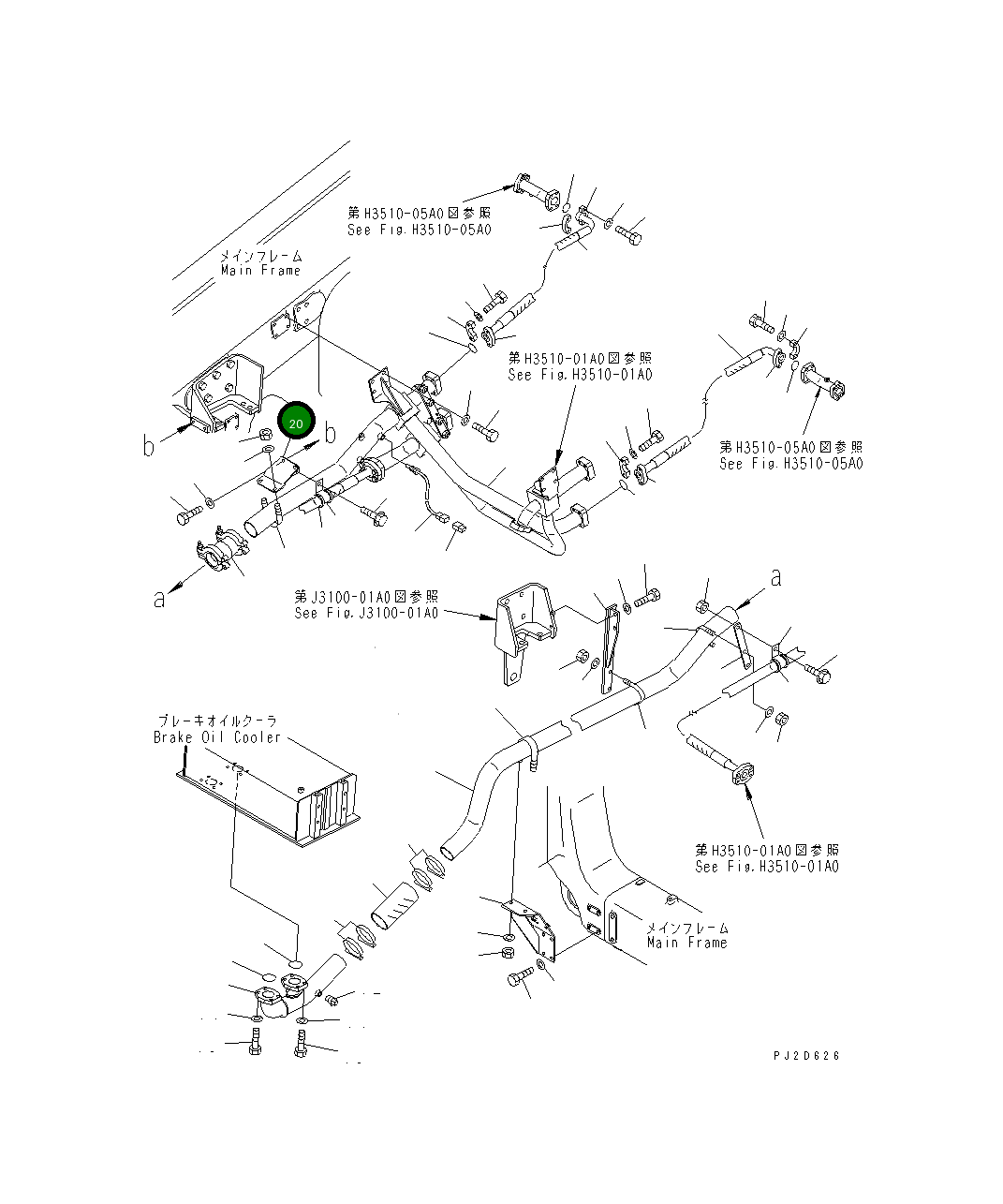 第H3510-05A0図参照
See Fig.H3510-05A0

メインフレーム
Main Frame

第H3510-01A0図参照
See Fig.H3510-01A0

20

b

b

第H3510-05A0図参照
See Fig.H3510-05A0

a

第J3100-01A0図参照
See Fig.J3100-01A0

a

ブレーキオイルクーラ
Brake Oil Cooler

第H3510-01A0図参照
See Fig.H3510-01A0

メインフレーム
Main Frame

PJ2D626