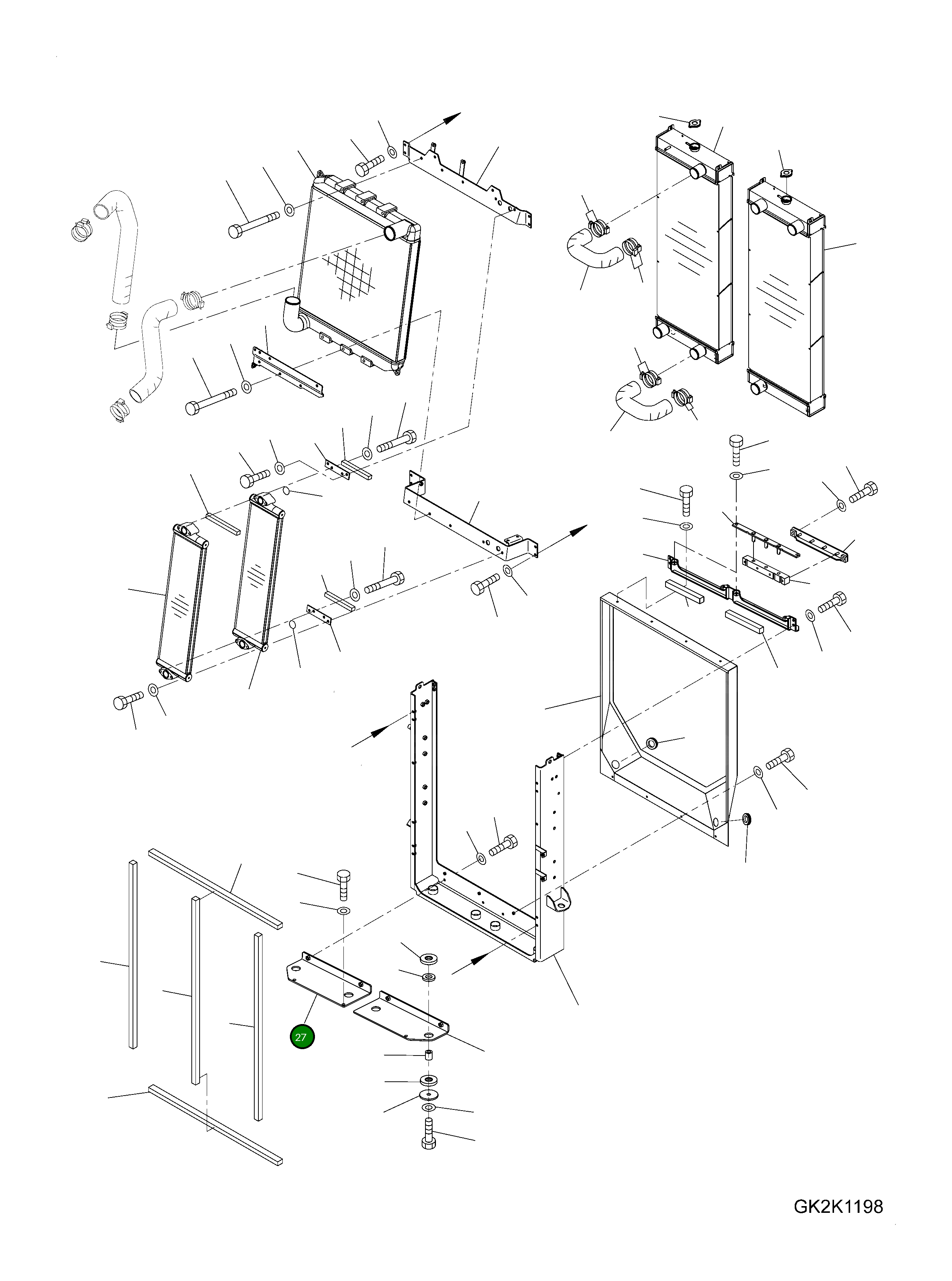 27

GK2K1198