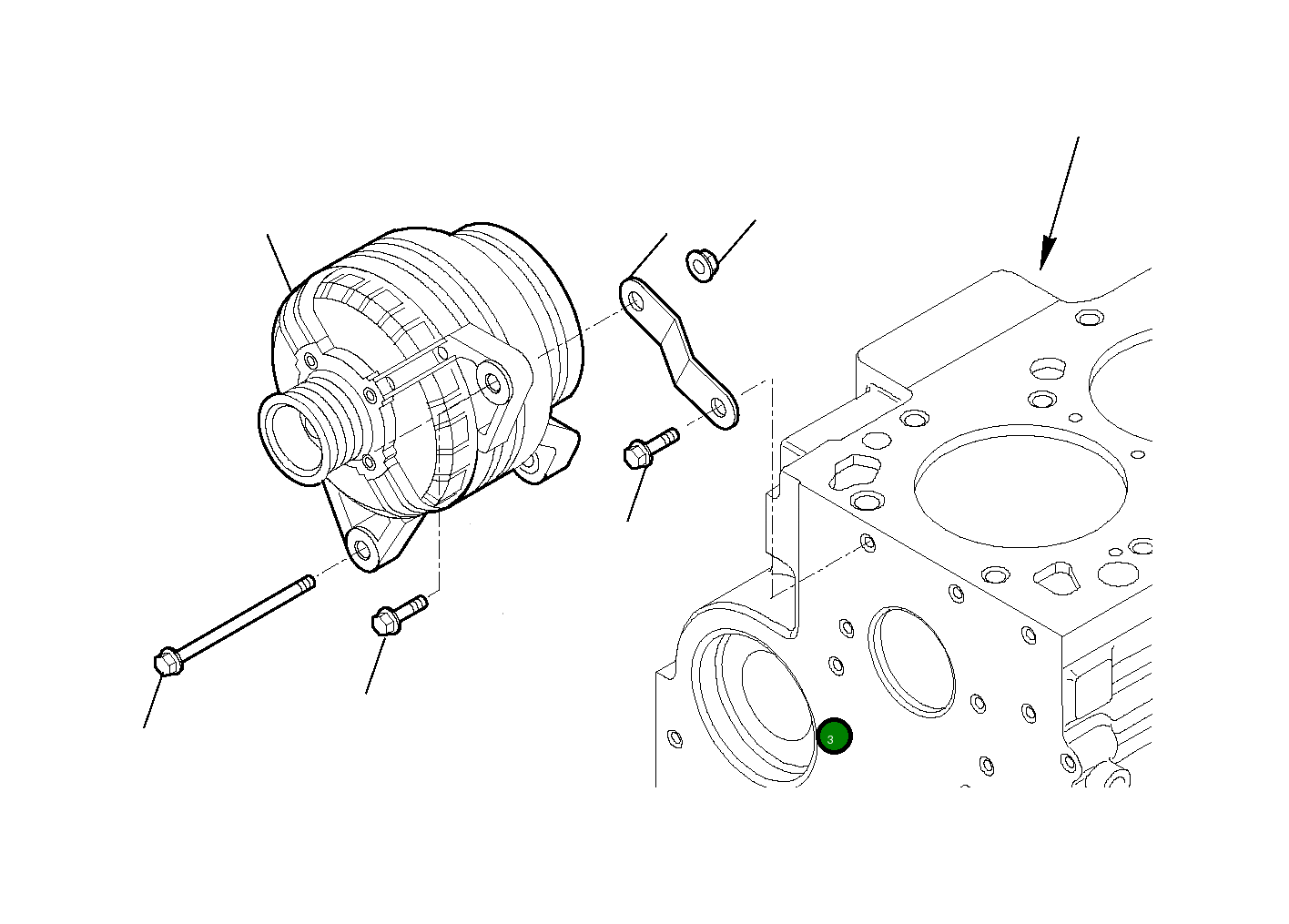 3