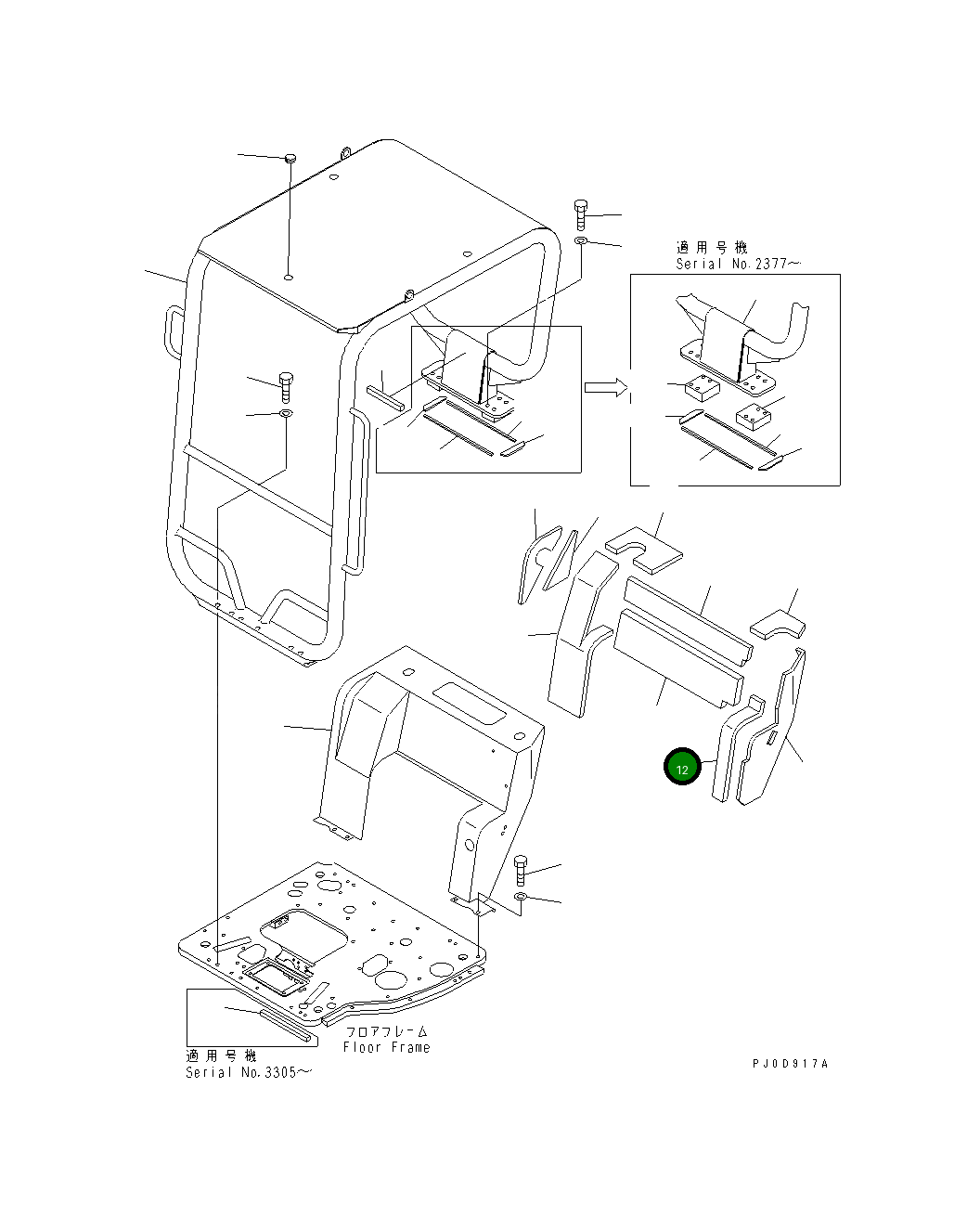 適用号機
Serial No.2377～

12

フロアフレーム
Floor Frame

適用号機
Serial No.3305～

PJ0D917A