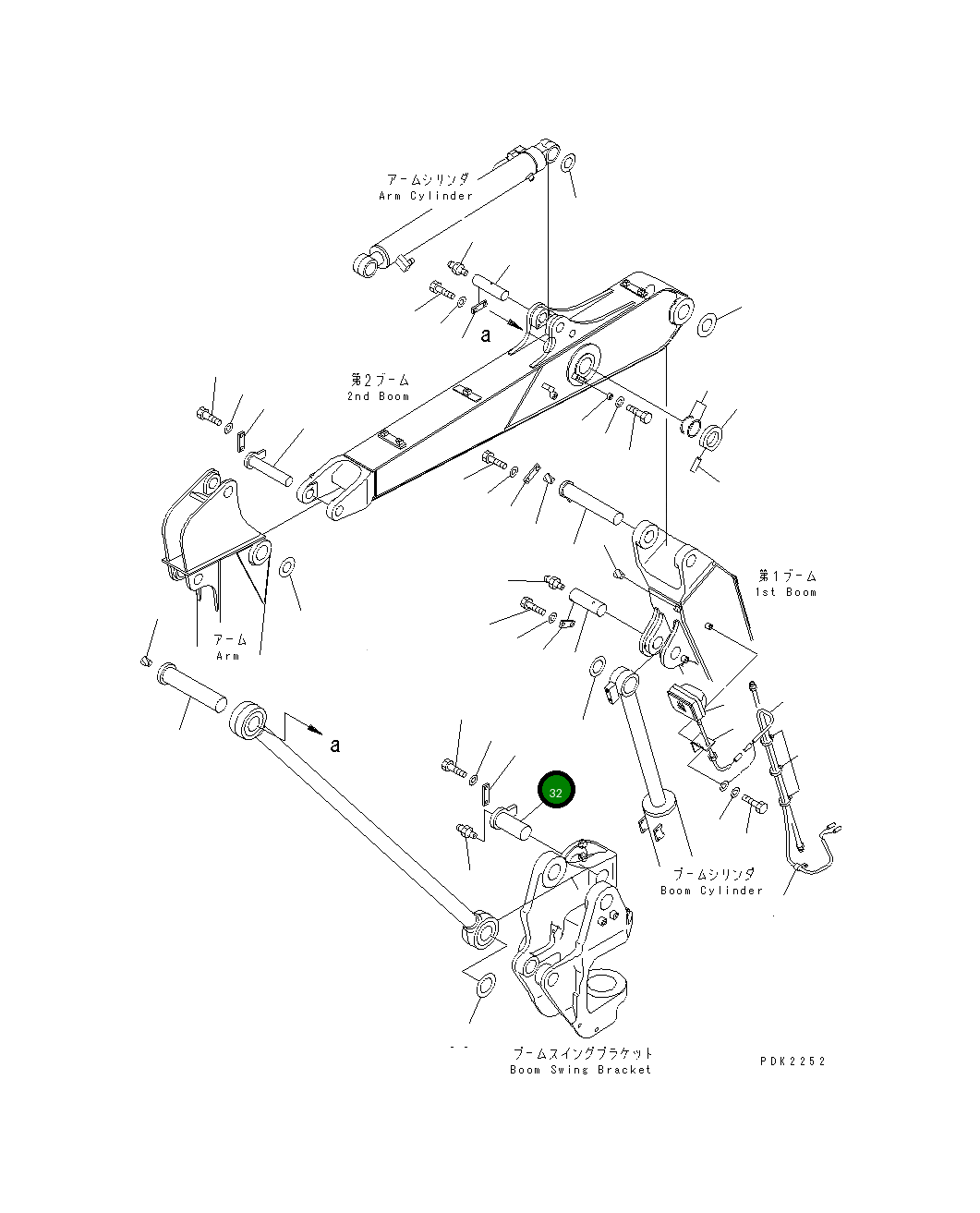 アームシリンダ
Arm Cylinder

a

第2ブーム
2nd Boom

第1ブーム
1st Boom

アーム
Arm

a

32

ブームシリンダ
Boom Cylinder

ブームスイングブラケット
Boom Swing Bracket

PDK2252