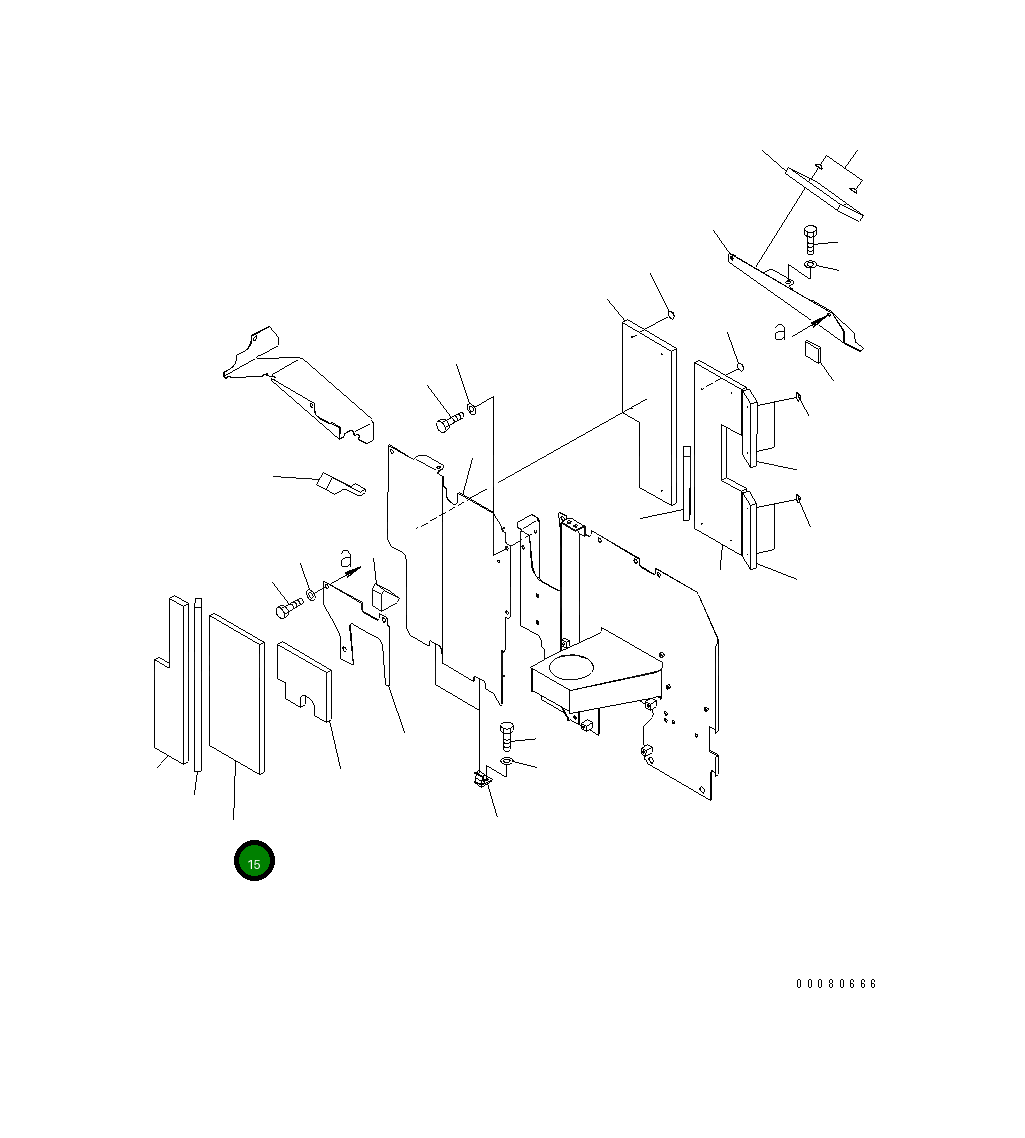 a

a

15

00080666