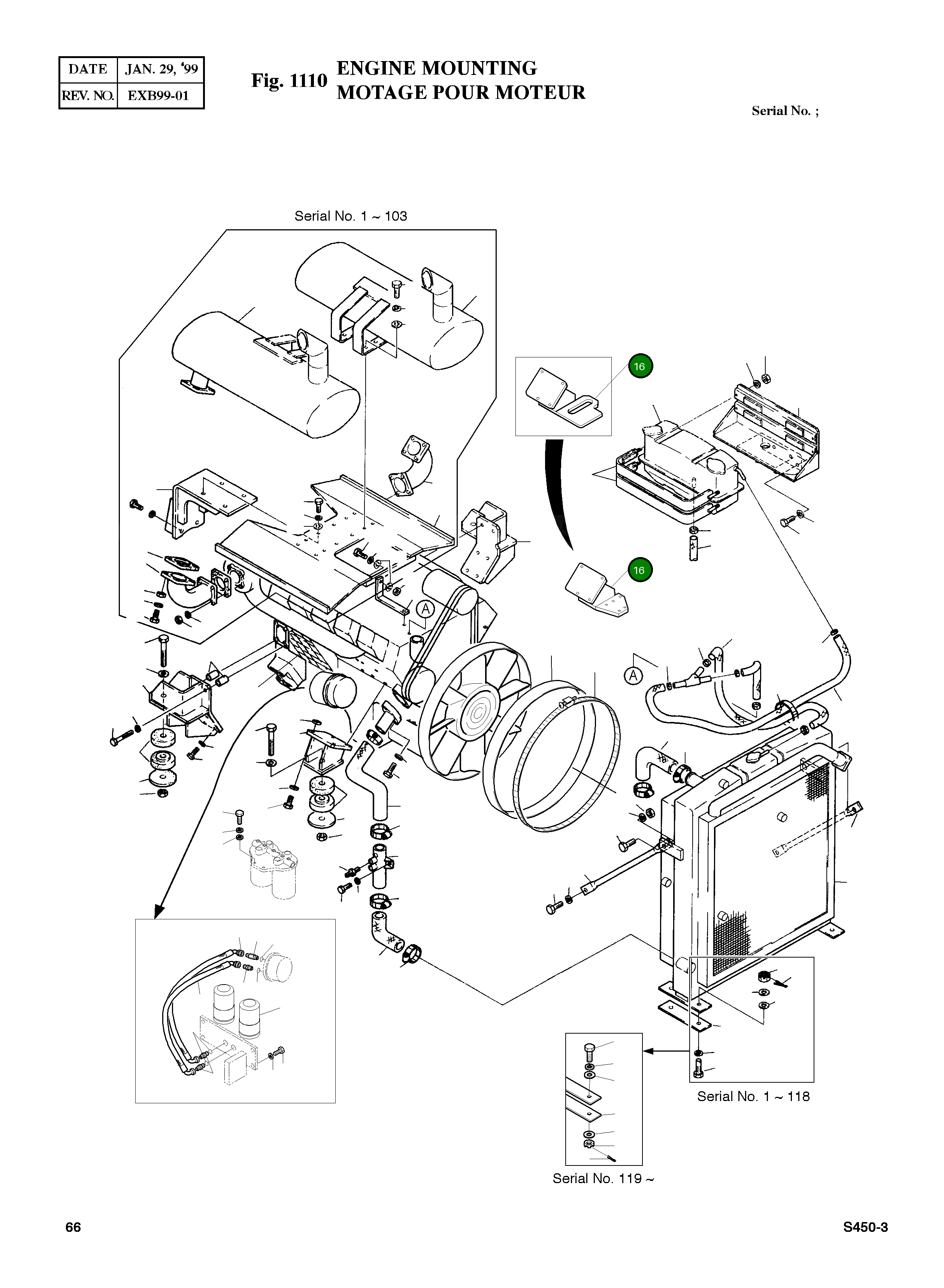 | DATE | JAN. 29, '99 |
|---|---|
| REV. NO. | EXB99-01 |

Fig. 1110 ENGINE MOUNTING
MOTAGE POUR MOTEUR

Serial No. ;

Serial No. 1 ~ 103

16

16

A

A

Serial No. 1 ~ 118

Serial No. 119 ~

66

S450-3