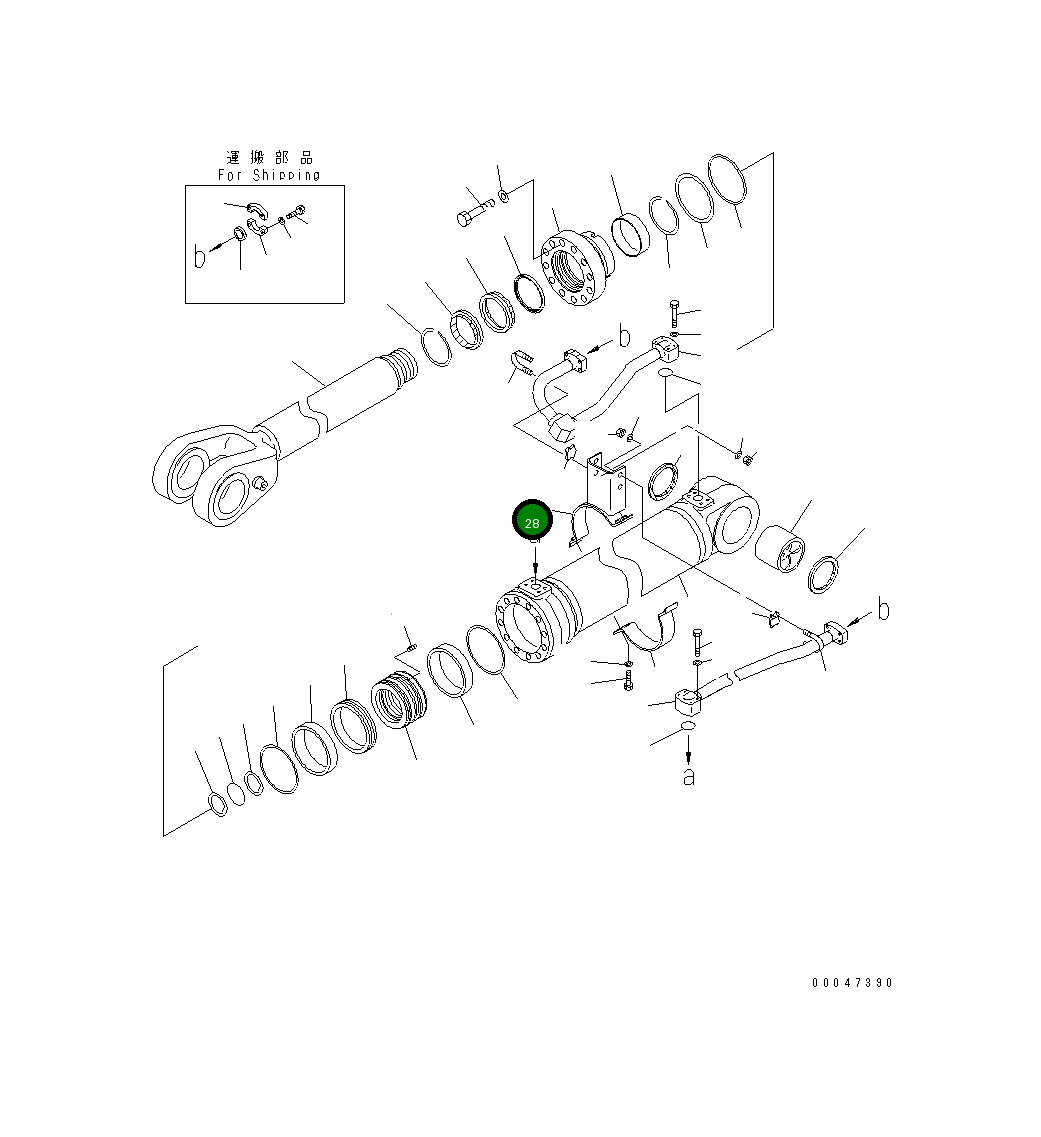 運搬部品
For Shipping

b

b

28

b

a

00047390