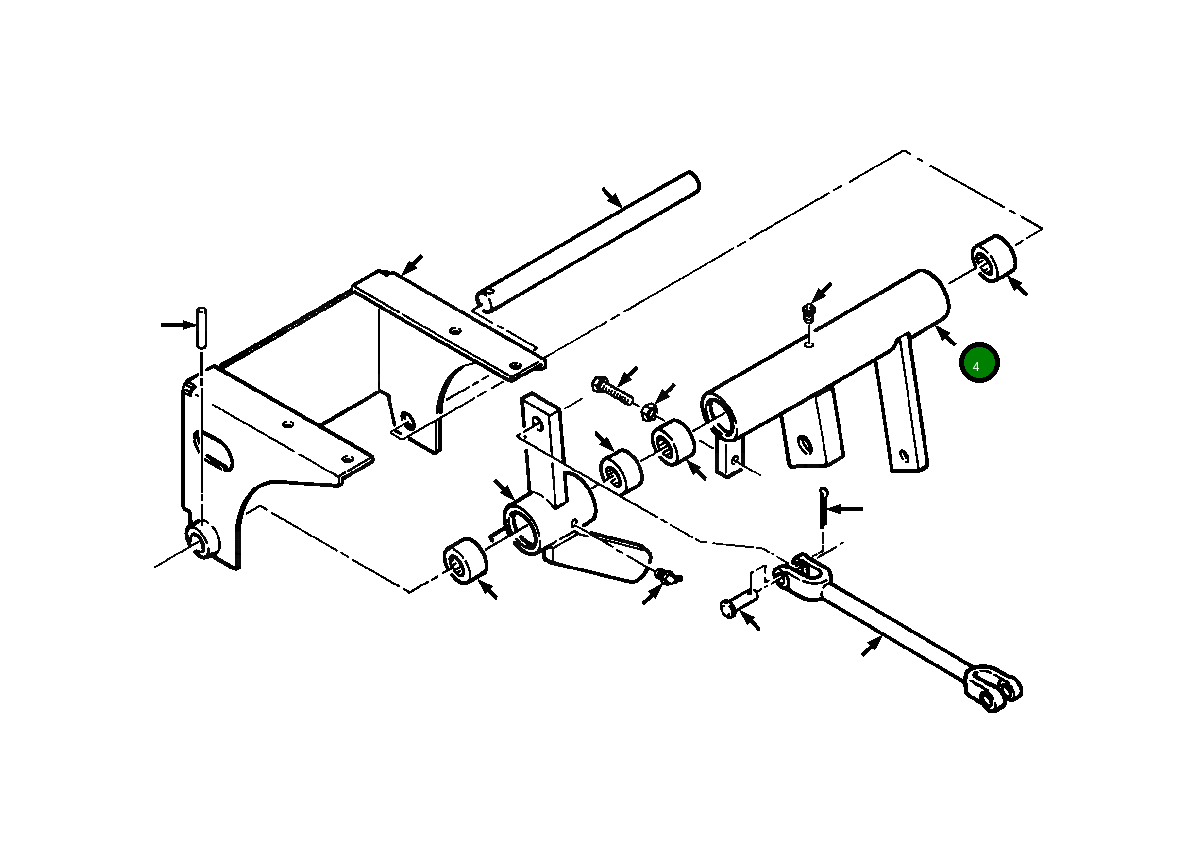 4