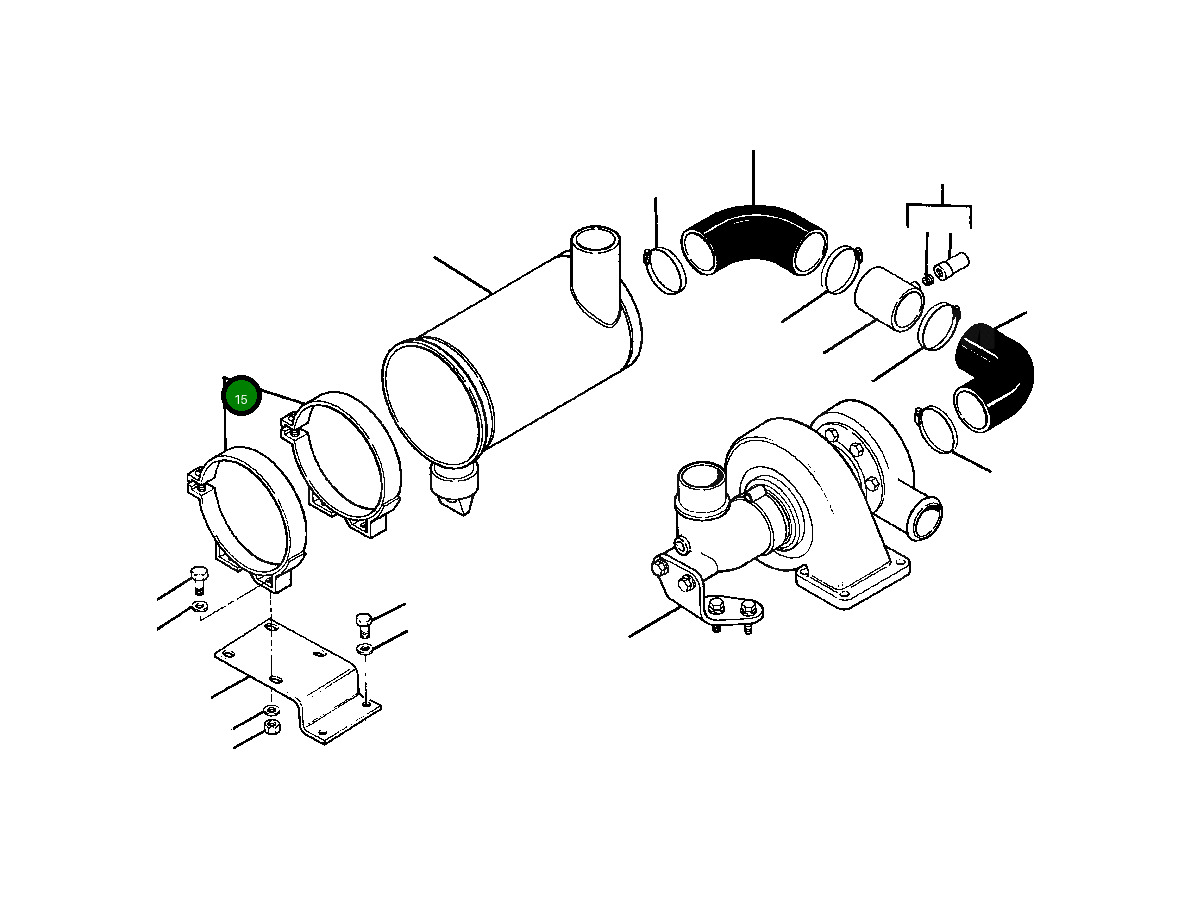 15