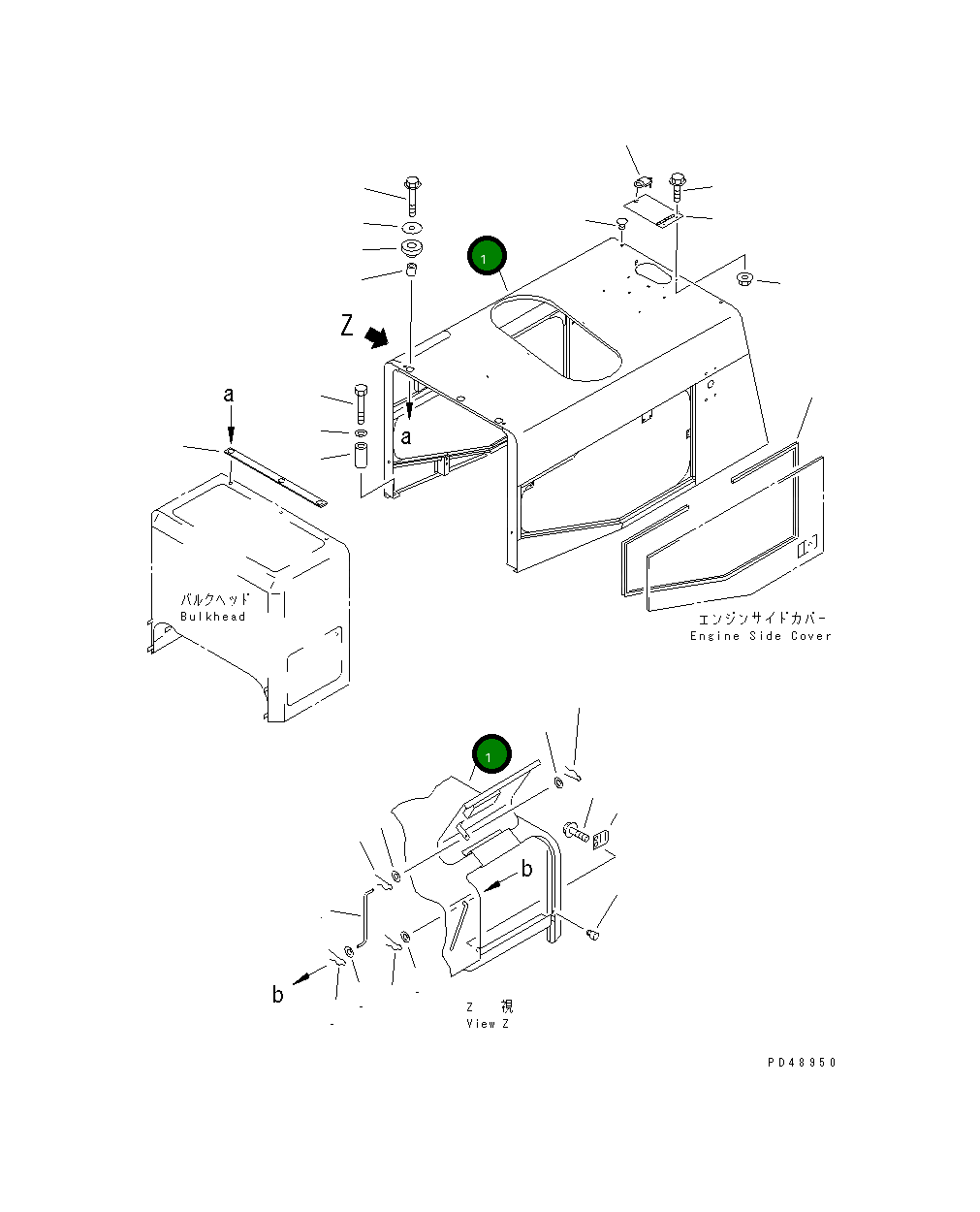 1

Z

a

a

バルクヘッド
Bulkhead

エンジンサイドカバー
Engine Side Cover

1

b

b

Z 視
View Z

PD48950