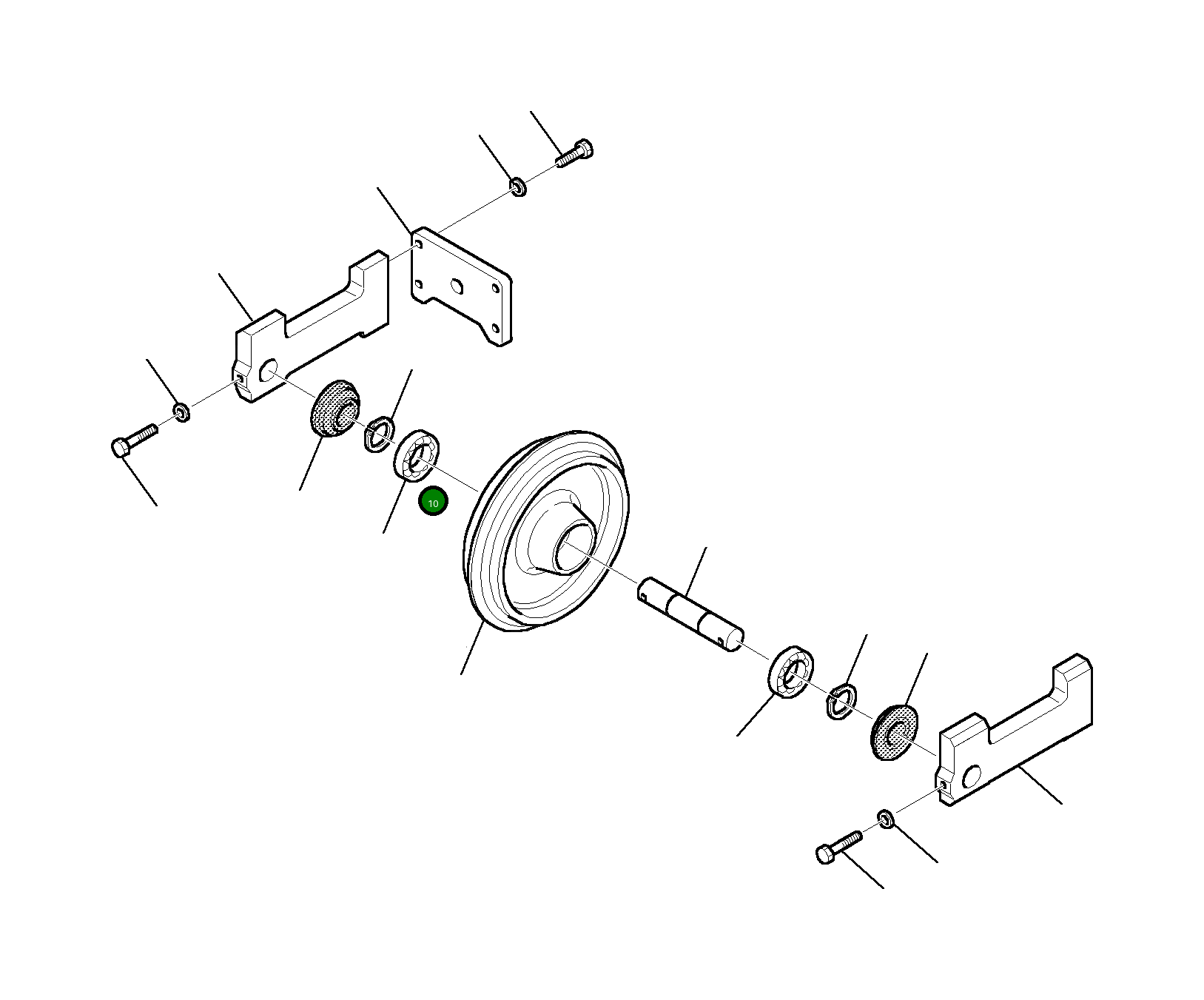 10