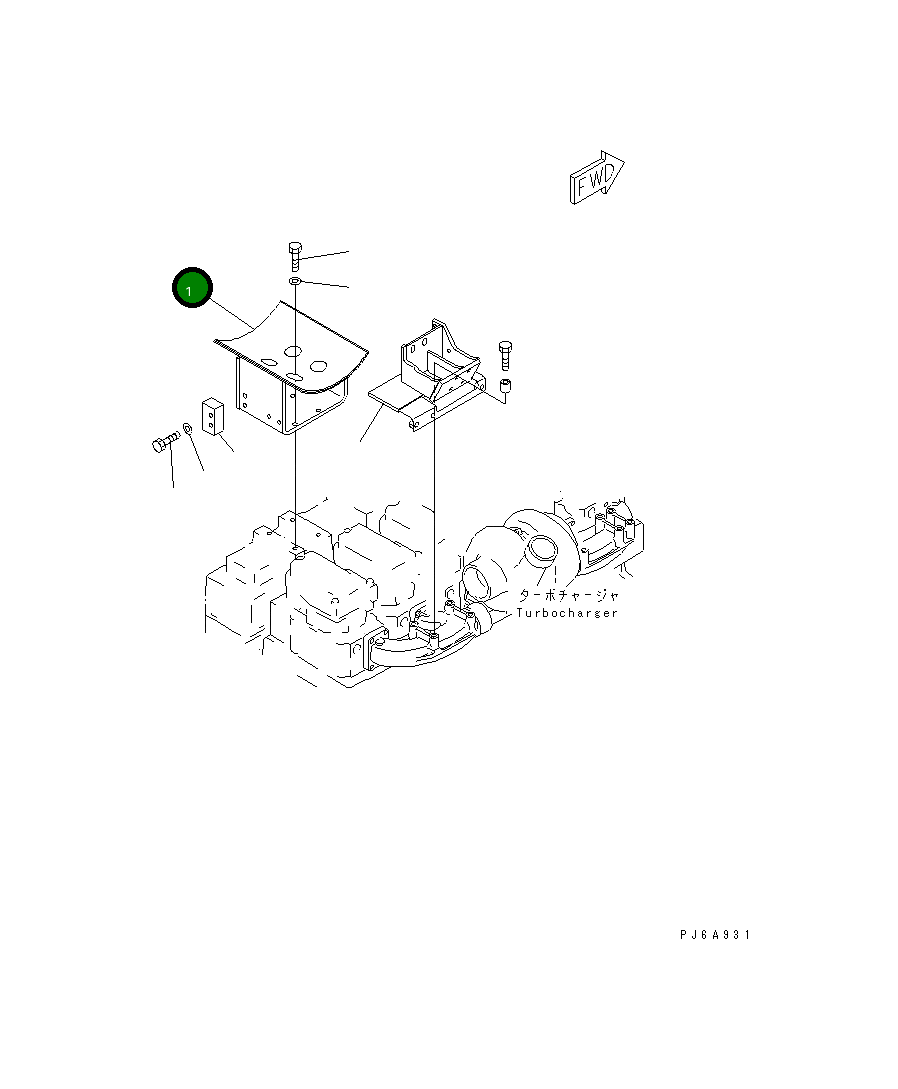 FWD

1

ターボチャージャ
Turbocharger

PJ6A931