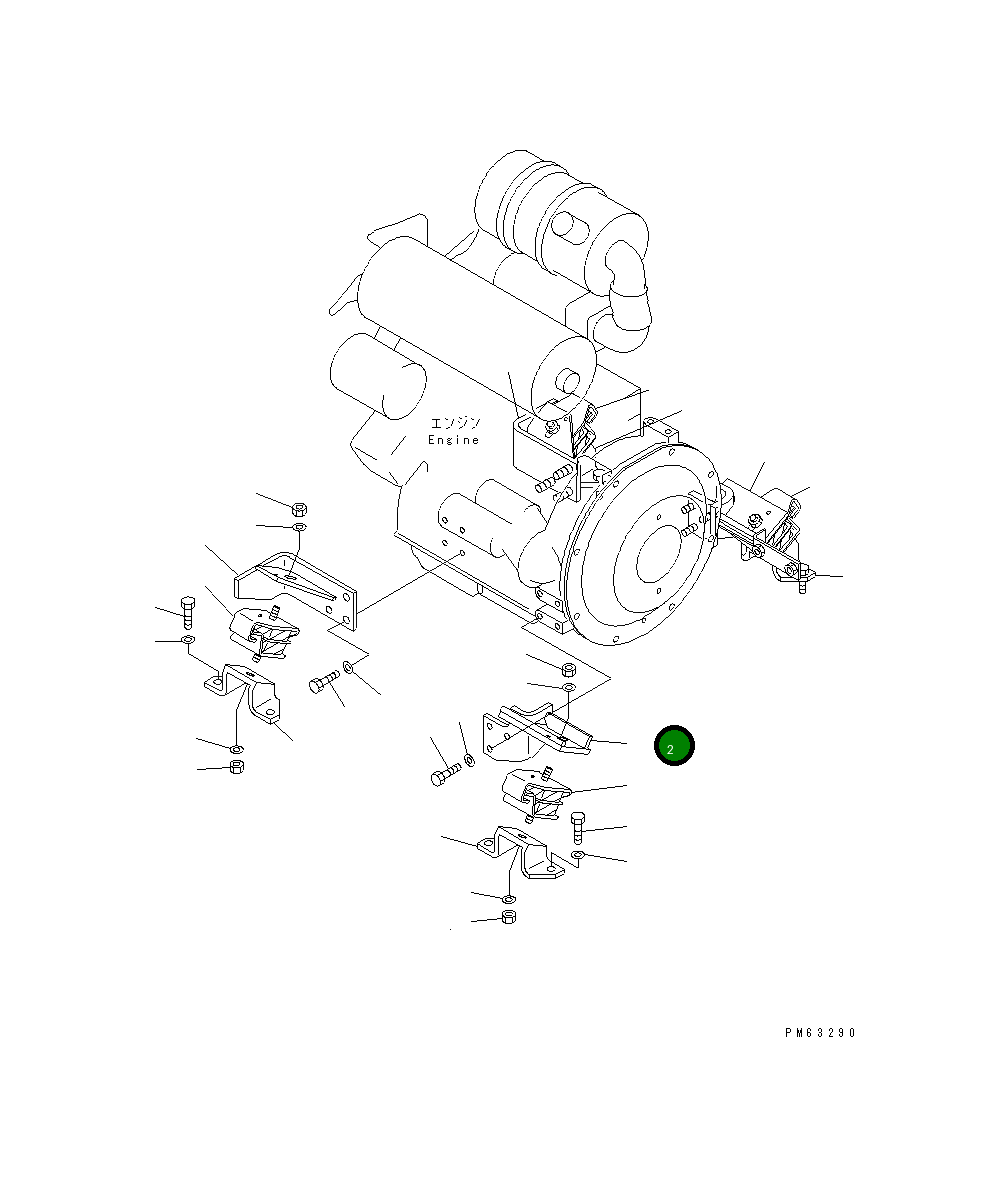 エンジン
Engine

2

PM63290