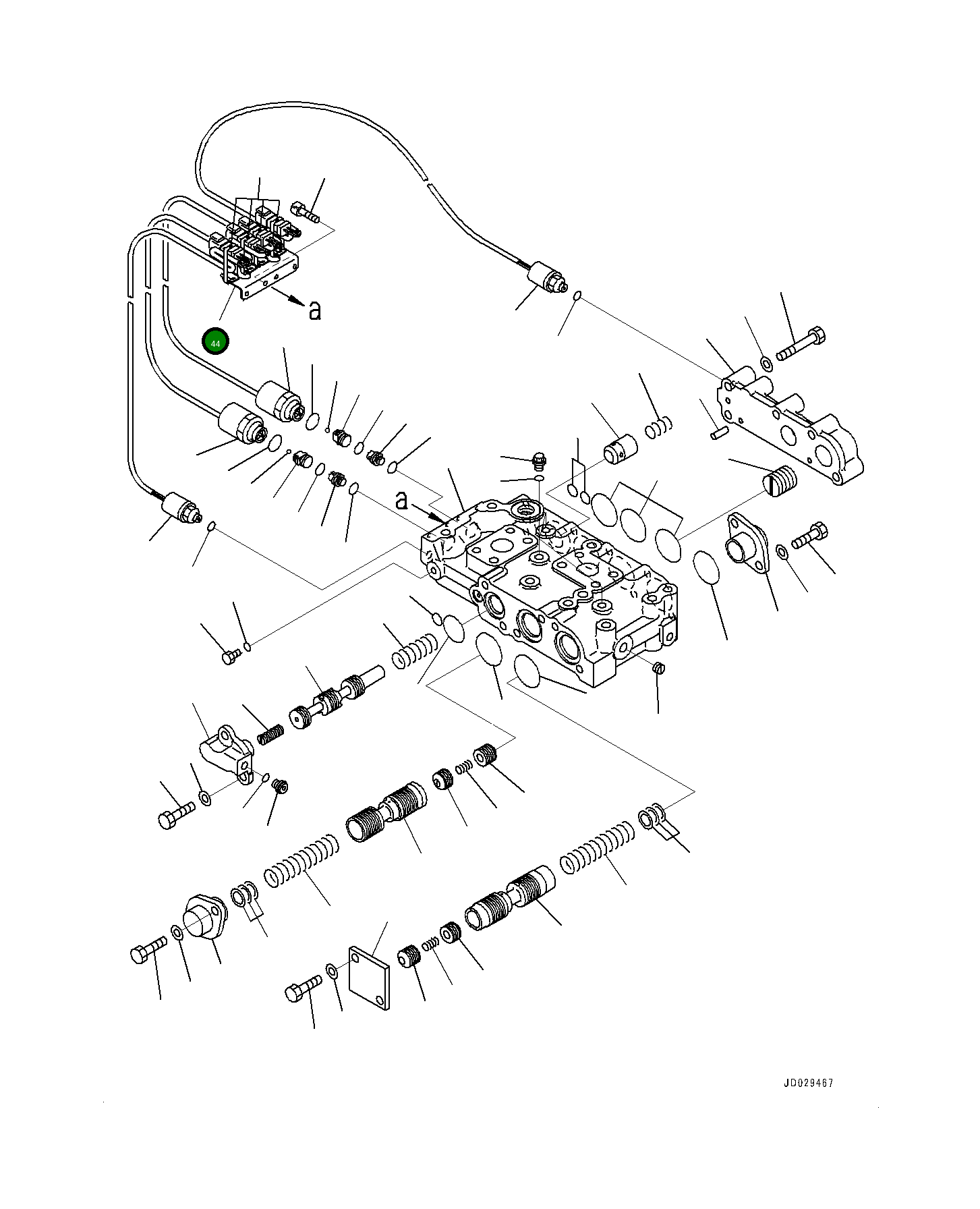 a
44
a
JD029467