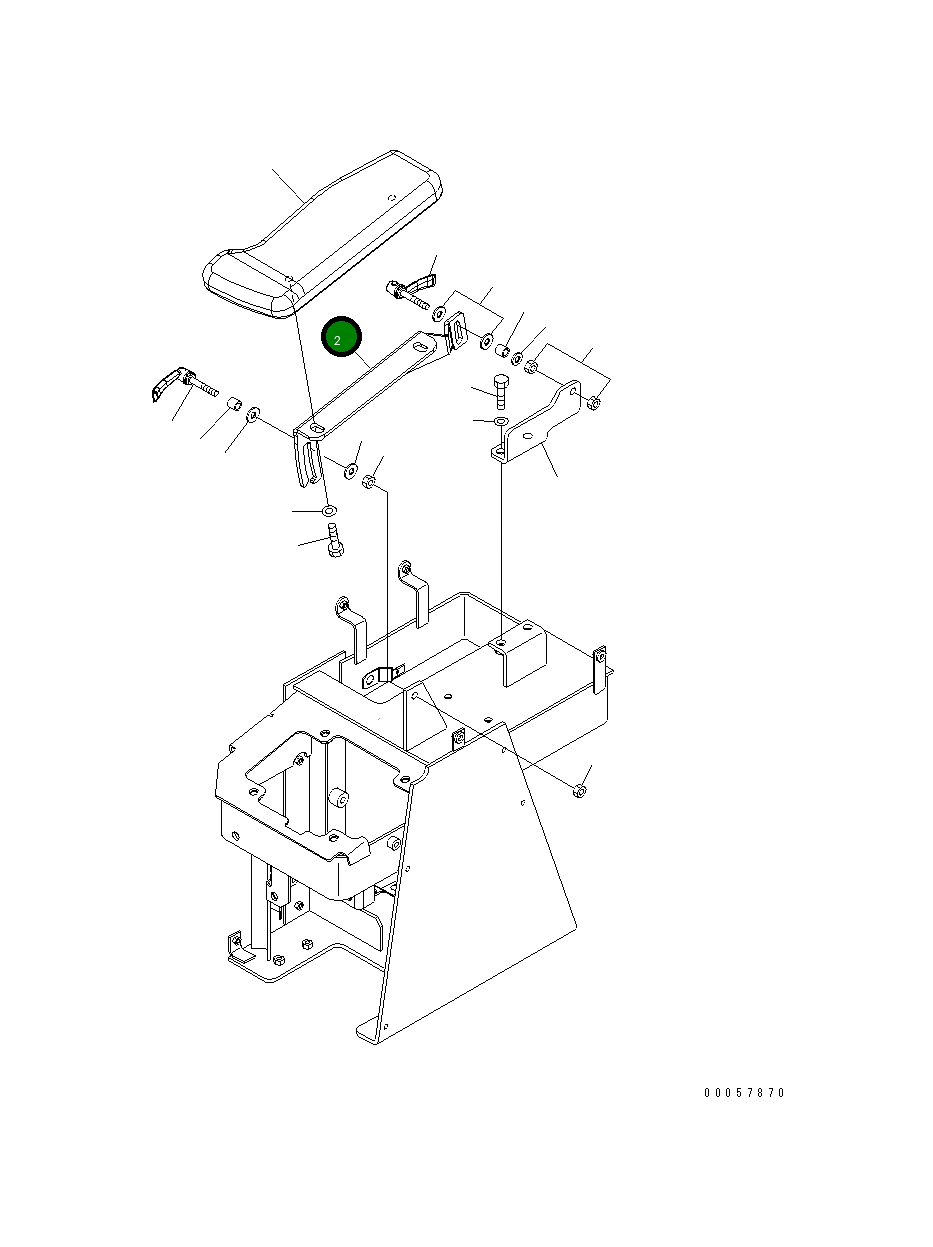 2

00057870