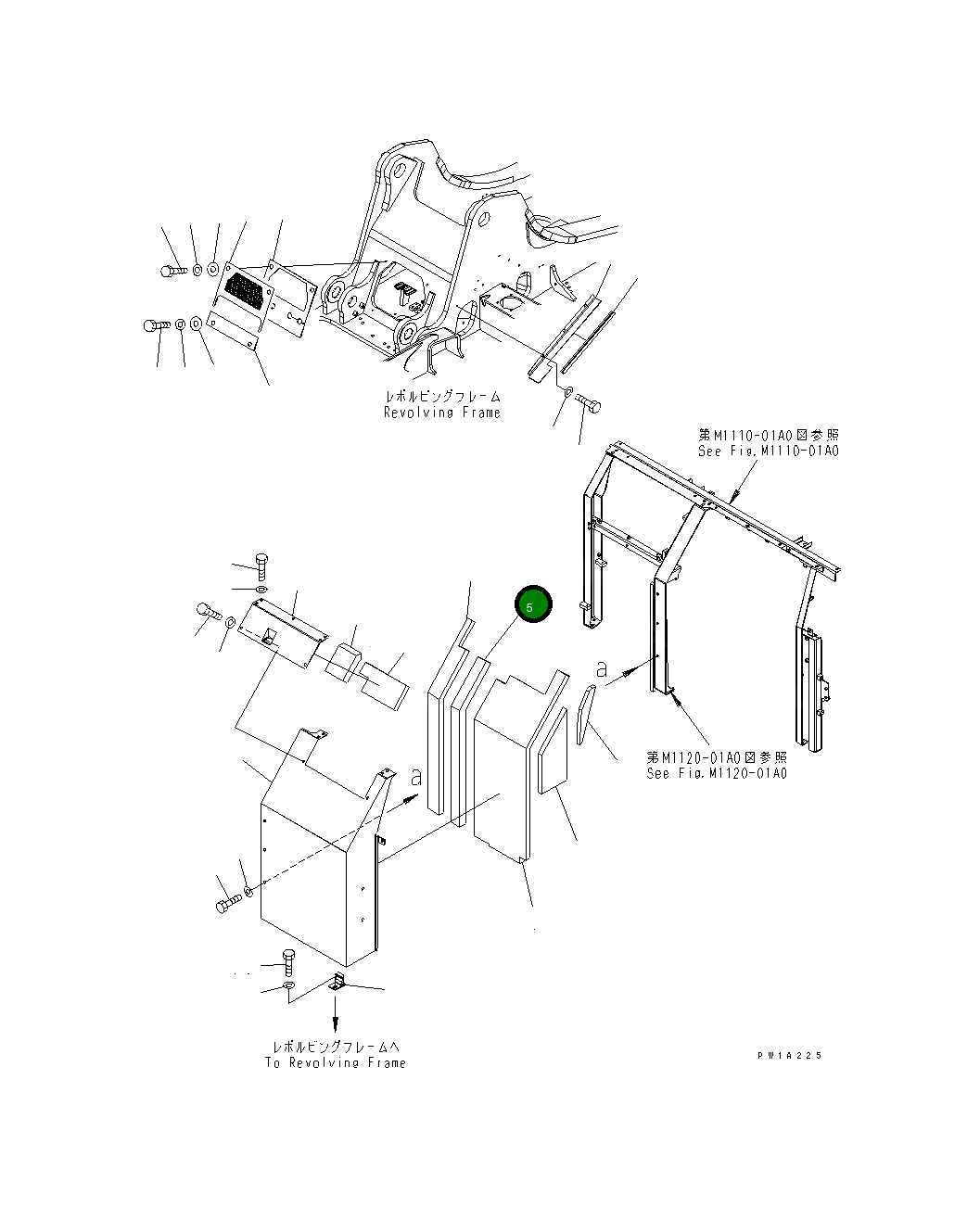 レボルビングフレーム
Revolving Frame

第M1110-01A0図参照
See Fig.M1110-01A0

5

a

a

第M1120-01A0図参照
See Fig.M1120-01A0

レボルビングフレームへ
To Revolving Frame

PW1A225