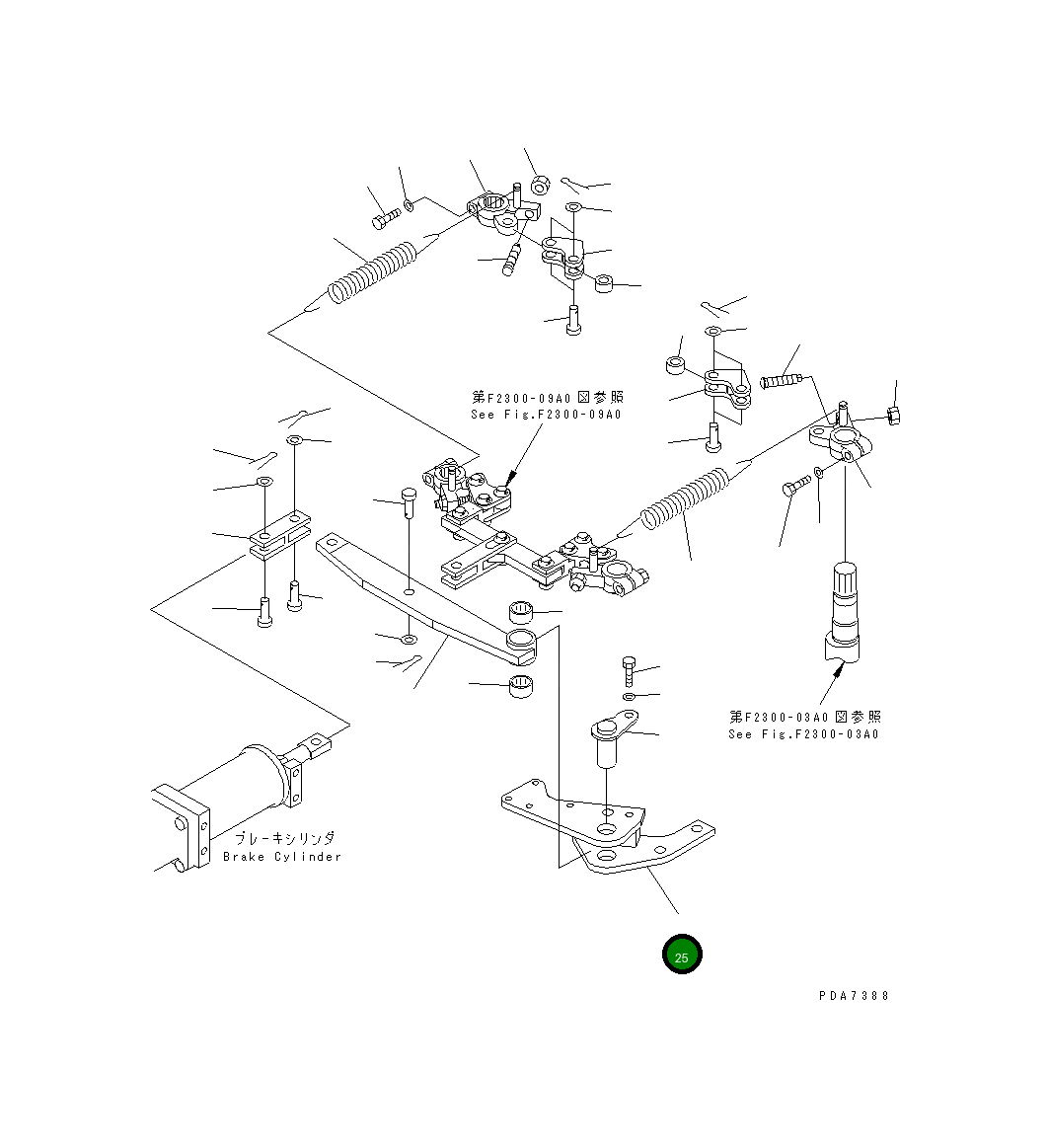 第F2300-09A0図参照
See Fig.F2300-09A0

第F2300-03A0図参照
See Fig.F2300-03A0

ブレーキシリンダ
Brake Cylinder

25

PDA7388