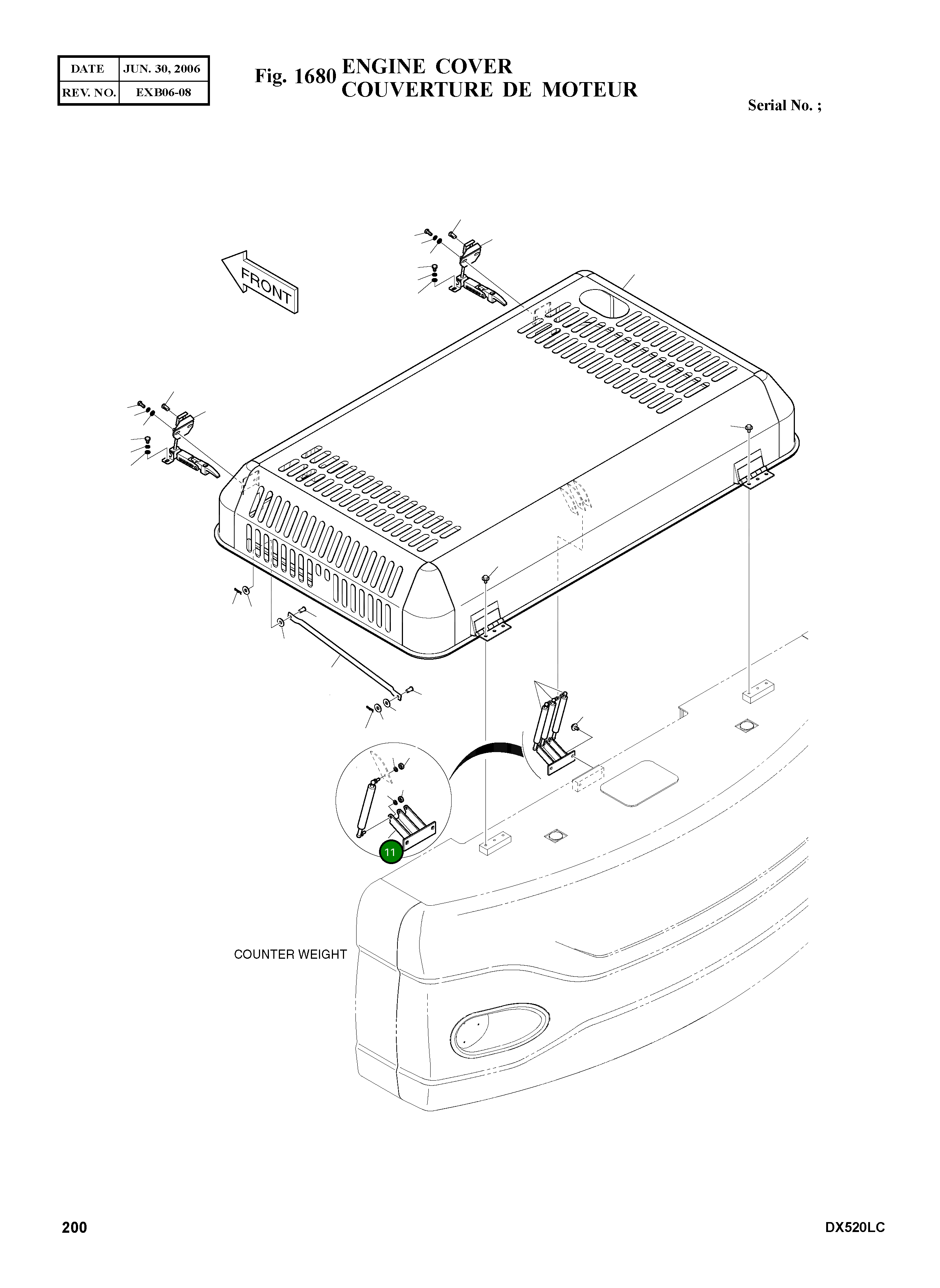 | DATE | JUN. 30, 2006 |
|---|---|
| REV. NO. | EXB06-08 |

Fig. 1680 ENGINE COVER
COUVERTURE DE MOTEUR

Serial No. ;

FRONT

11

COUNTER WEIGHT

200

DX520LC