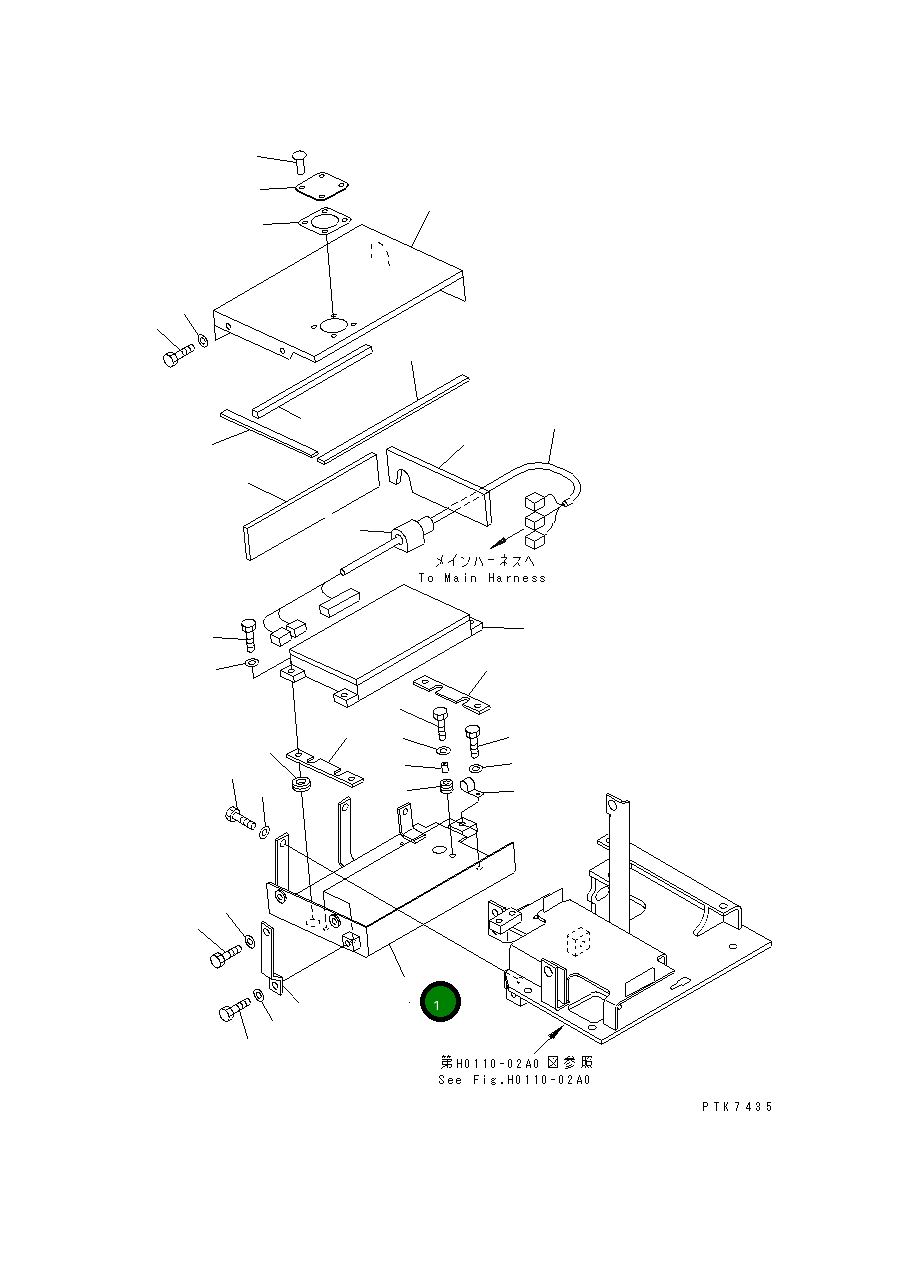 メインハーネスへ
To Main Harness

1

第H0110-02A0図参照
See Fig.H0110-02A0

PTK7435