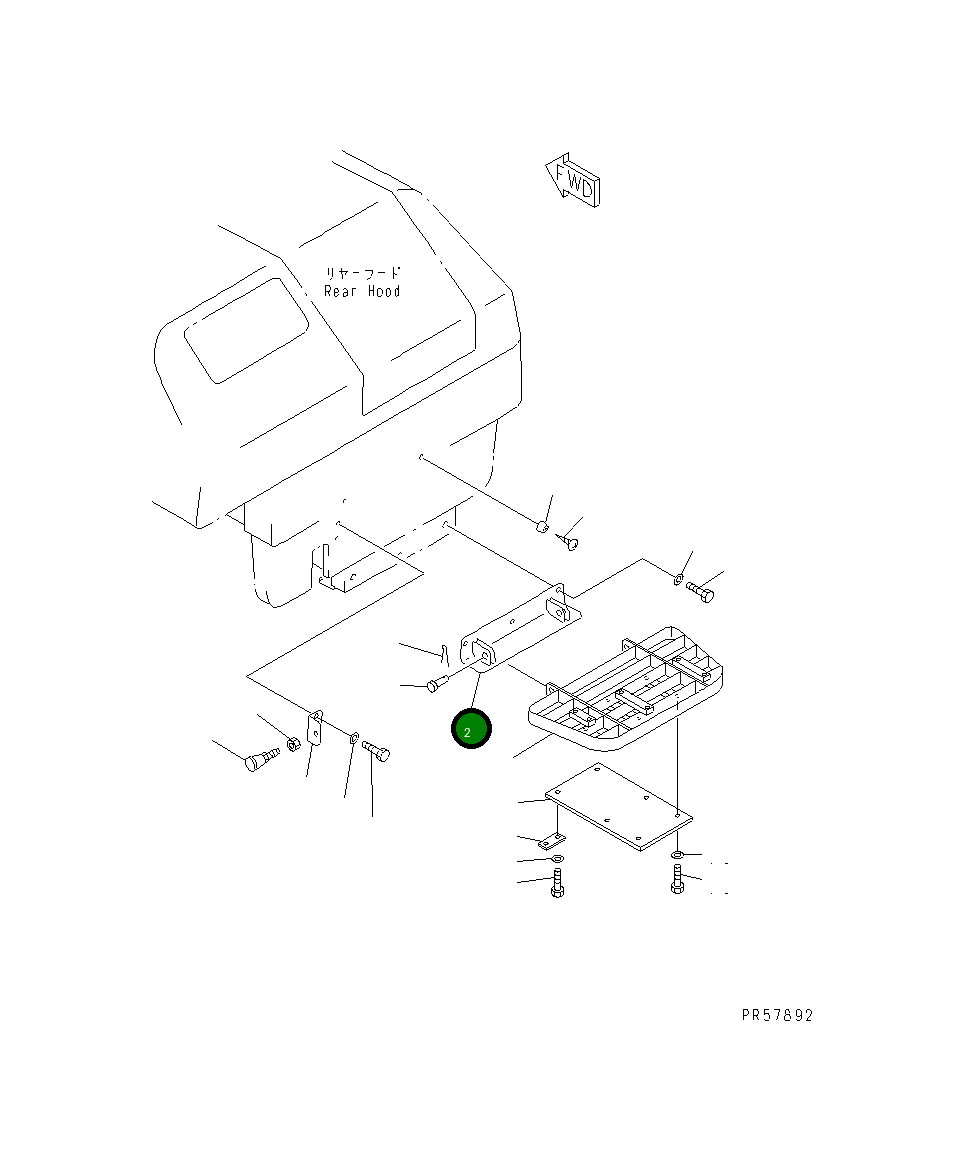 FWD

リヤーフード
Rear Hood

2

PR57892