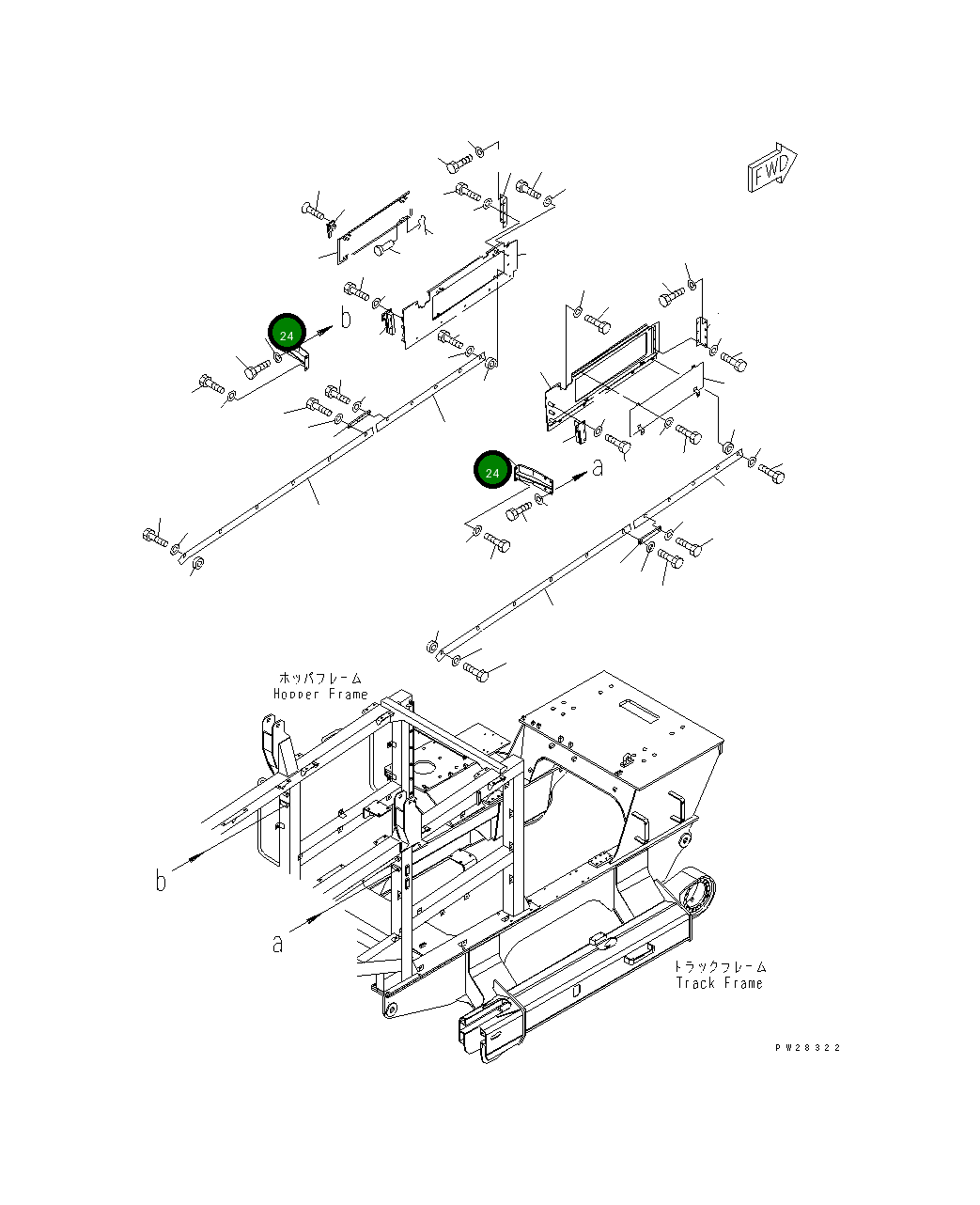 FWD

24

b

24

a

ホッパフレーム
Hopper Frame

b

a

トラックフレーム
Track Frame

PW28322