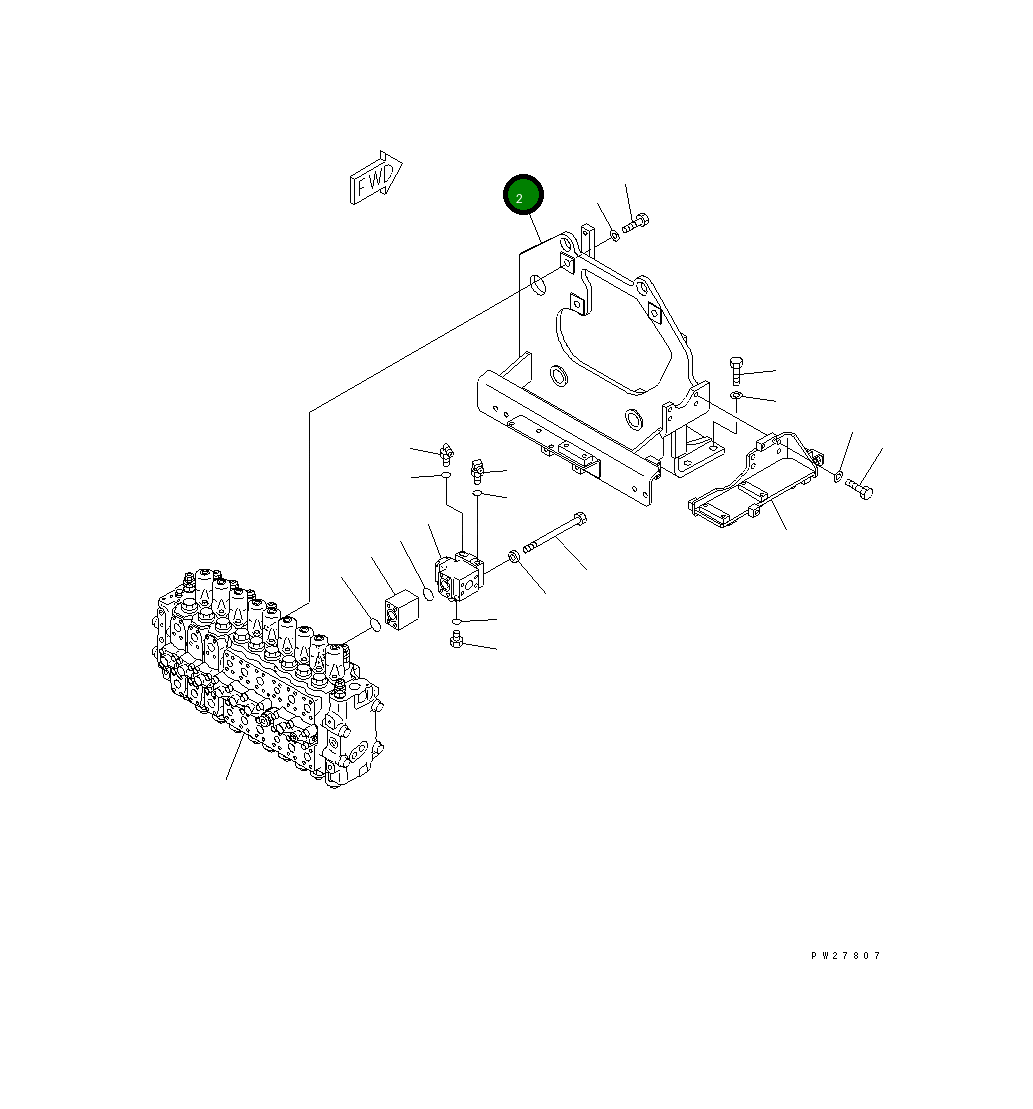 FWD

2

PW27807