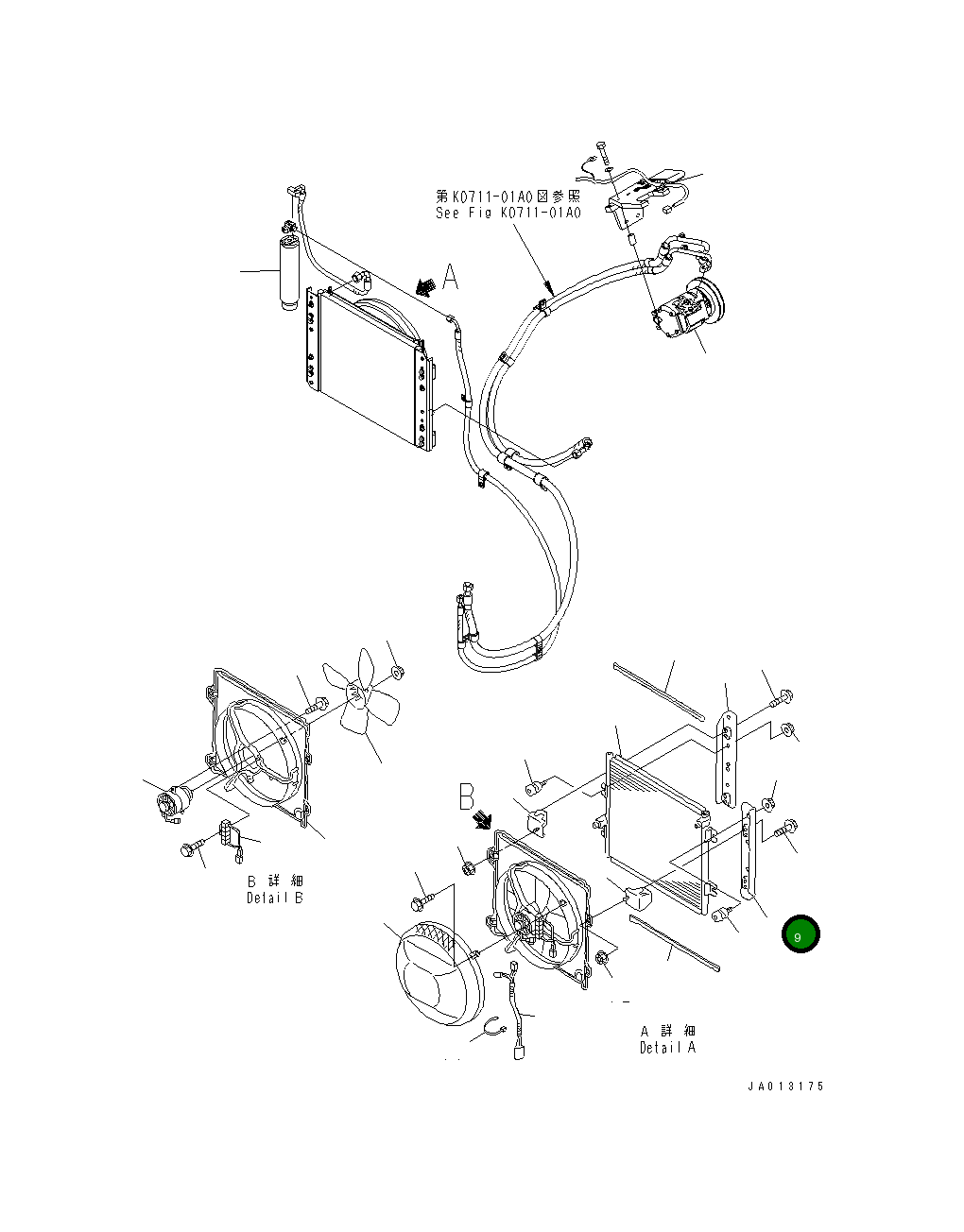 第K0711-01A0図参照
See Fig K0711-01A0

A

B

B 詳 細
Detail B

9

A 詳 細
Detail A

JA013175