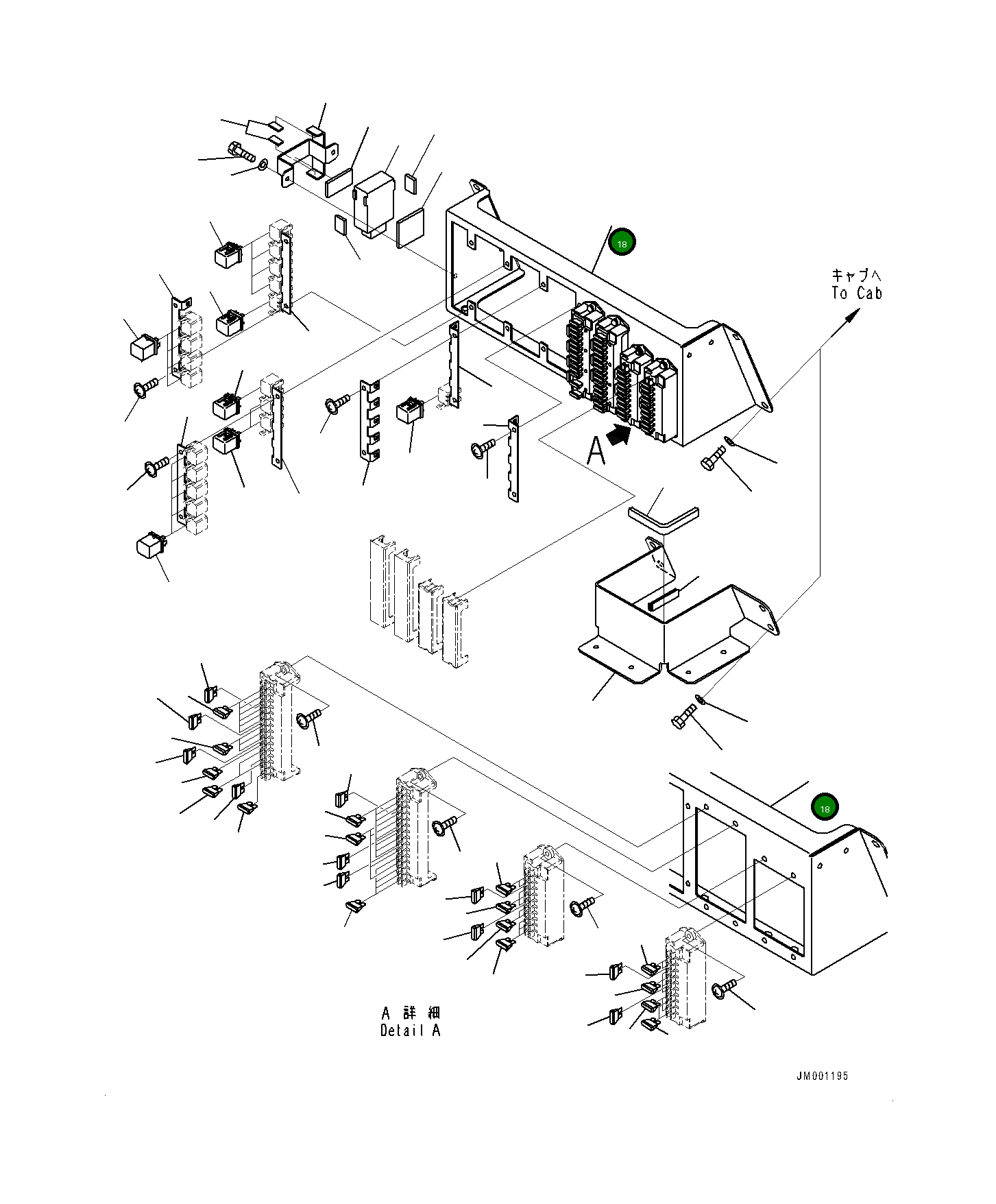 18

キャブへ
To Cab

A

18

A 詳 細
Detail A

JM001195