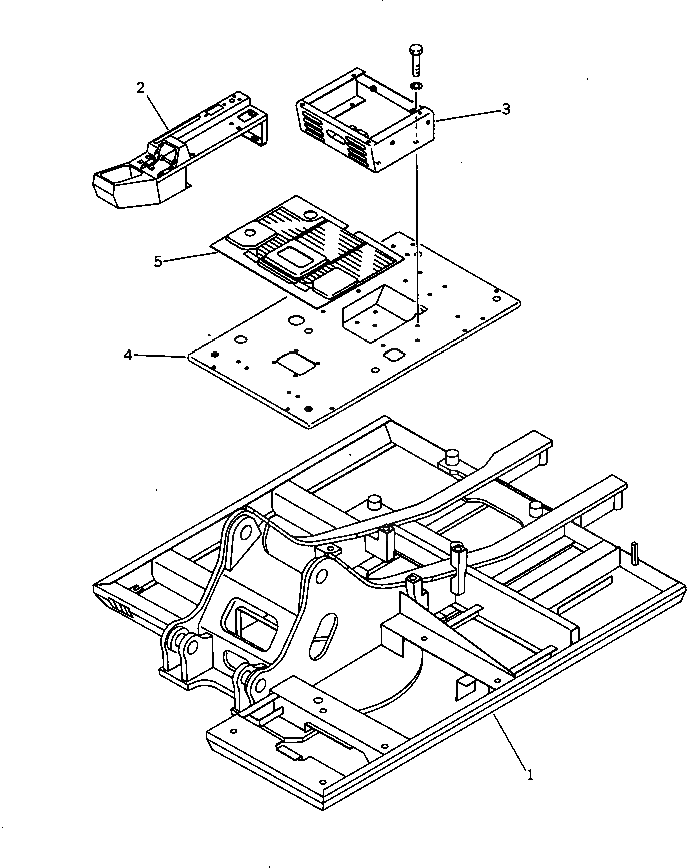 2
3
5
4
1