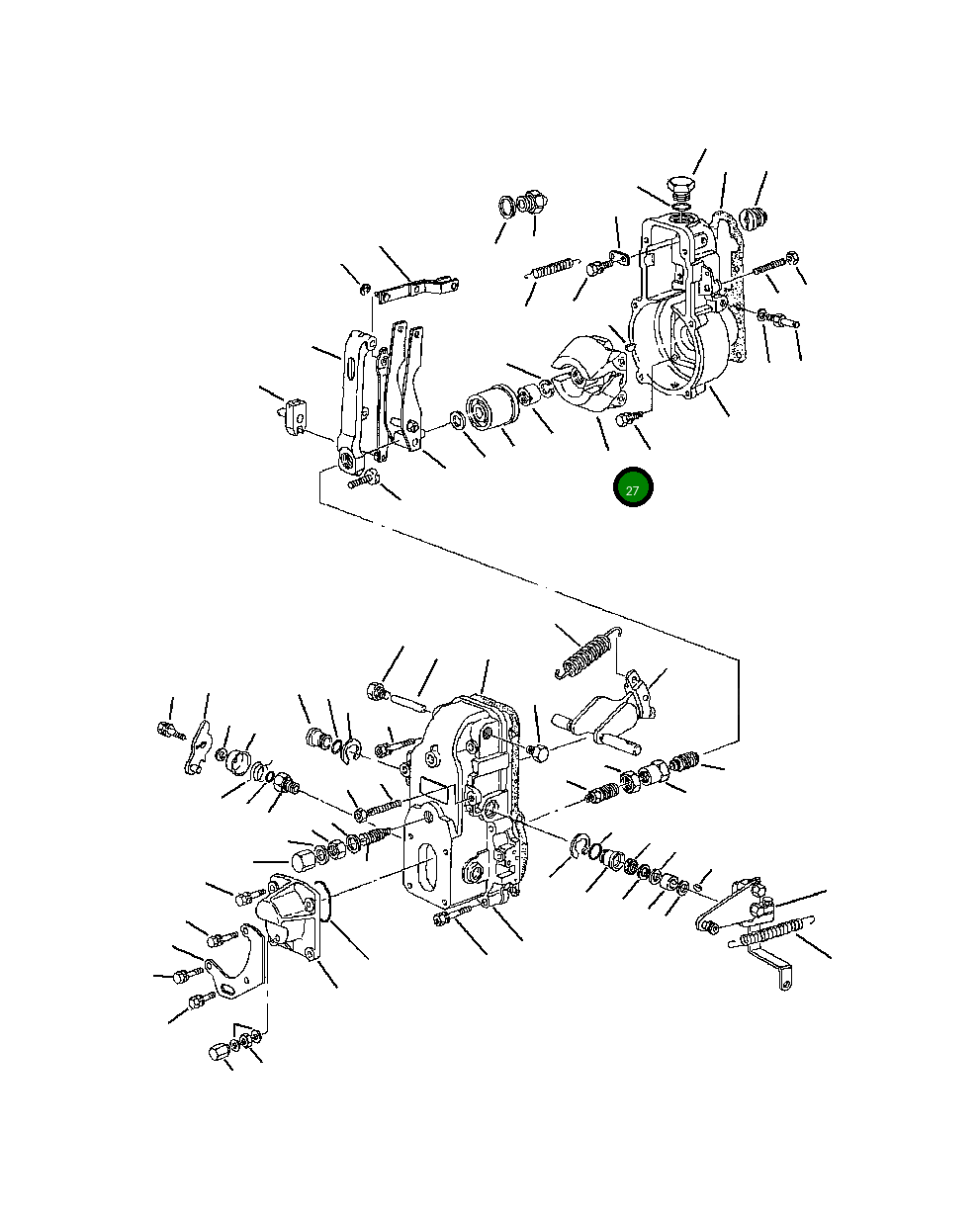 27