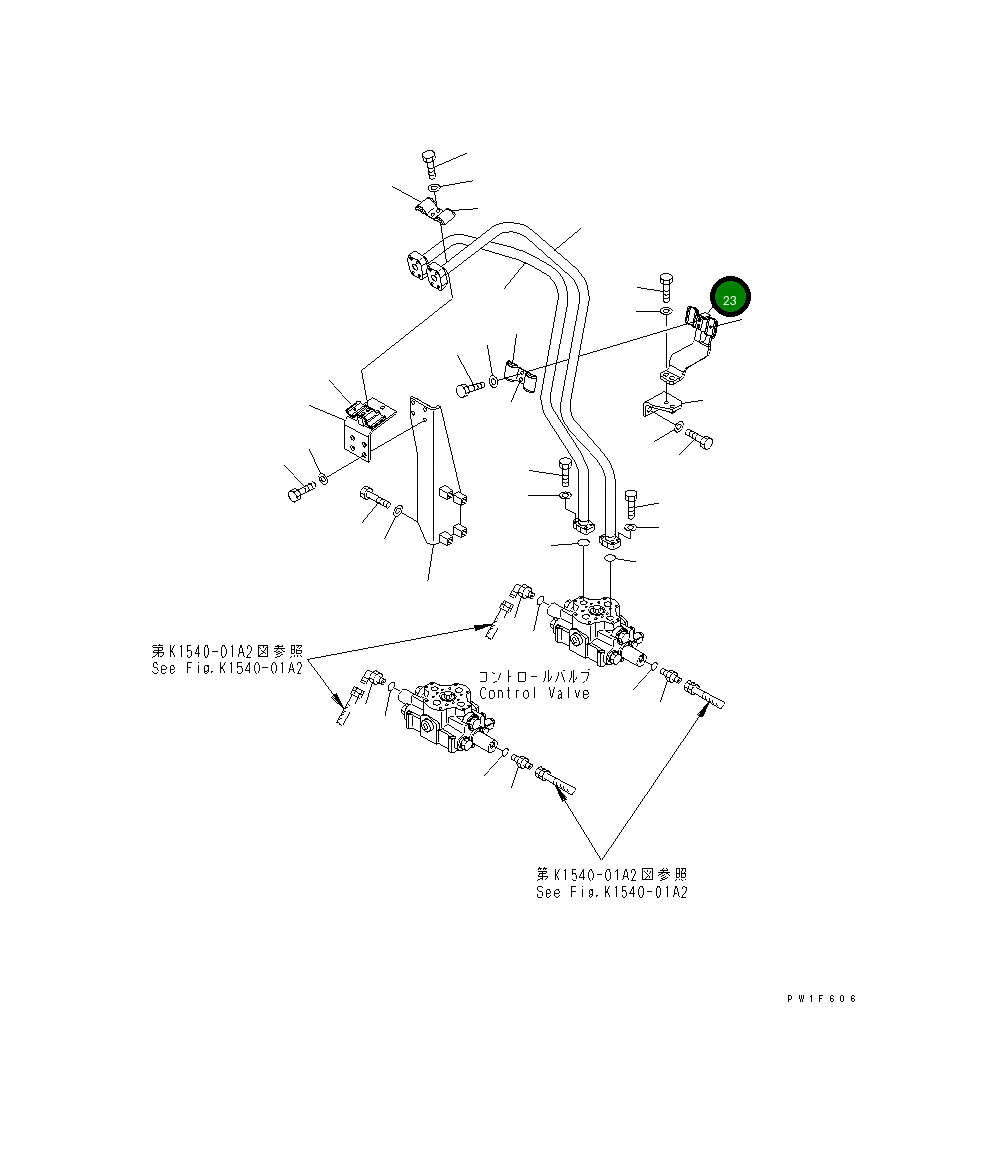 23

第K1540-01A2図参照
See Fig.K1540-01A2

コントロールバルブ
Control Valve

第K1540-01A2図参照
See Fig.K1540-01A2

PW1F606