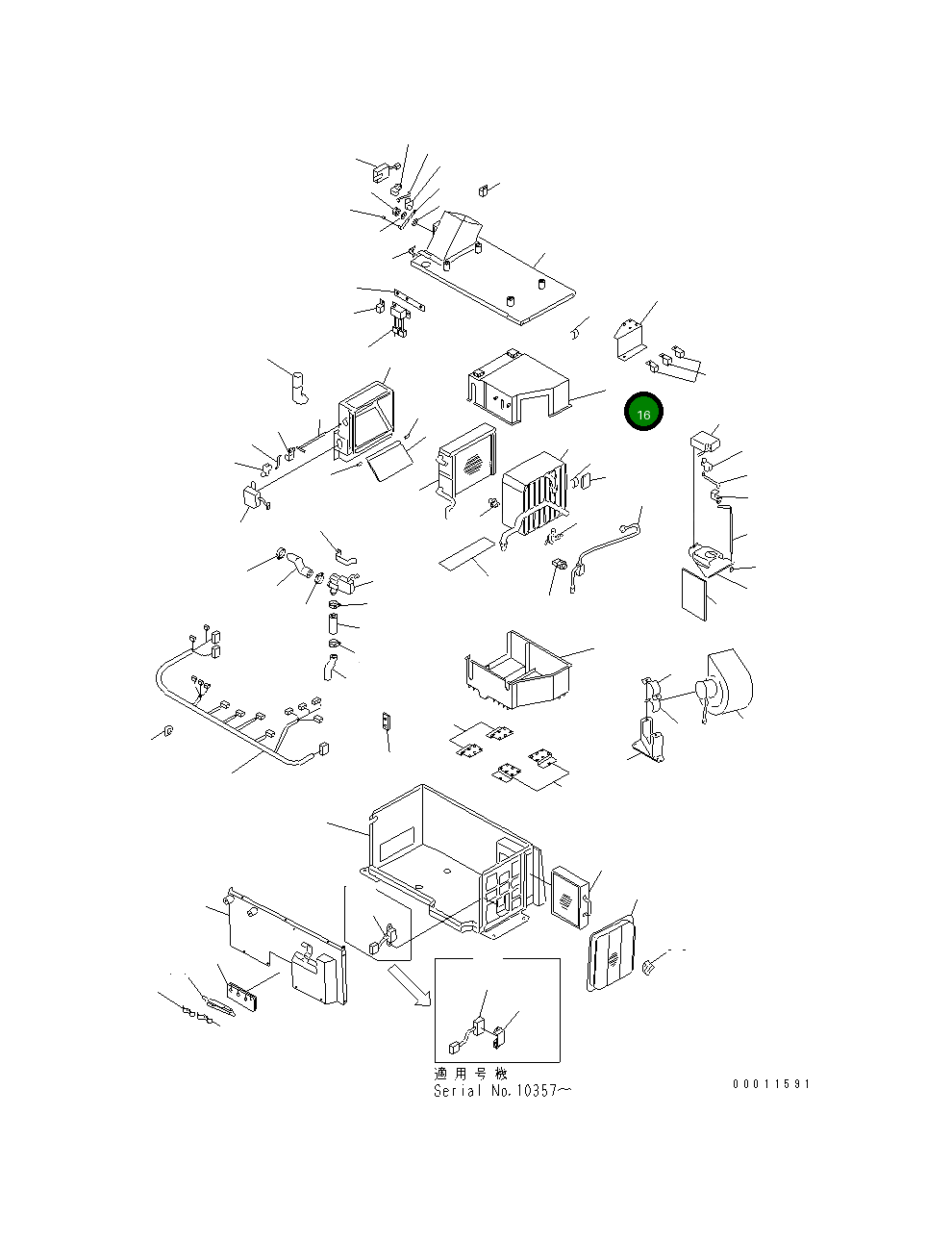 16

適用号機
Serial No.10357～

00011591