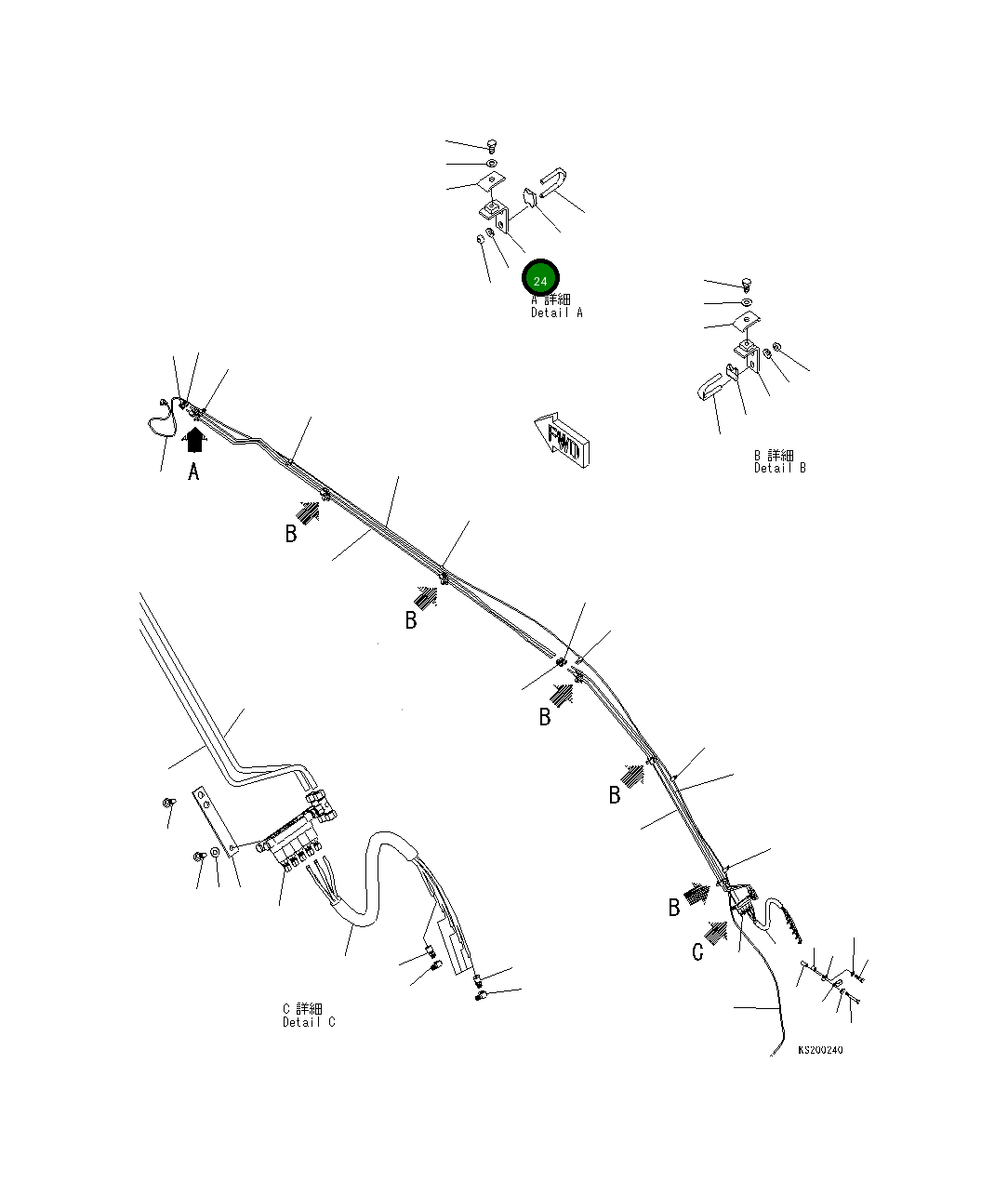 24
A 詳細
Detail A

B 詳細
Detail B

FWD

A

B

B

B

B

B

C

C 詳細
Detail C

KS200240