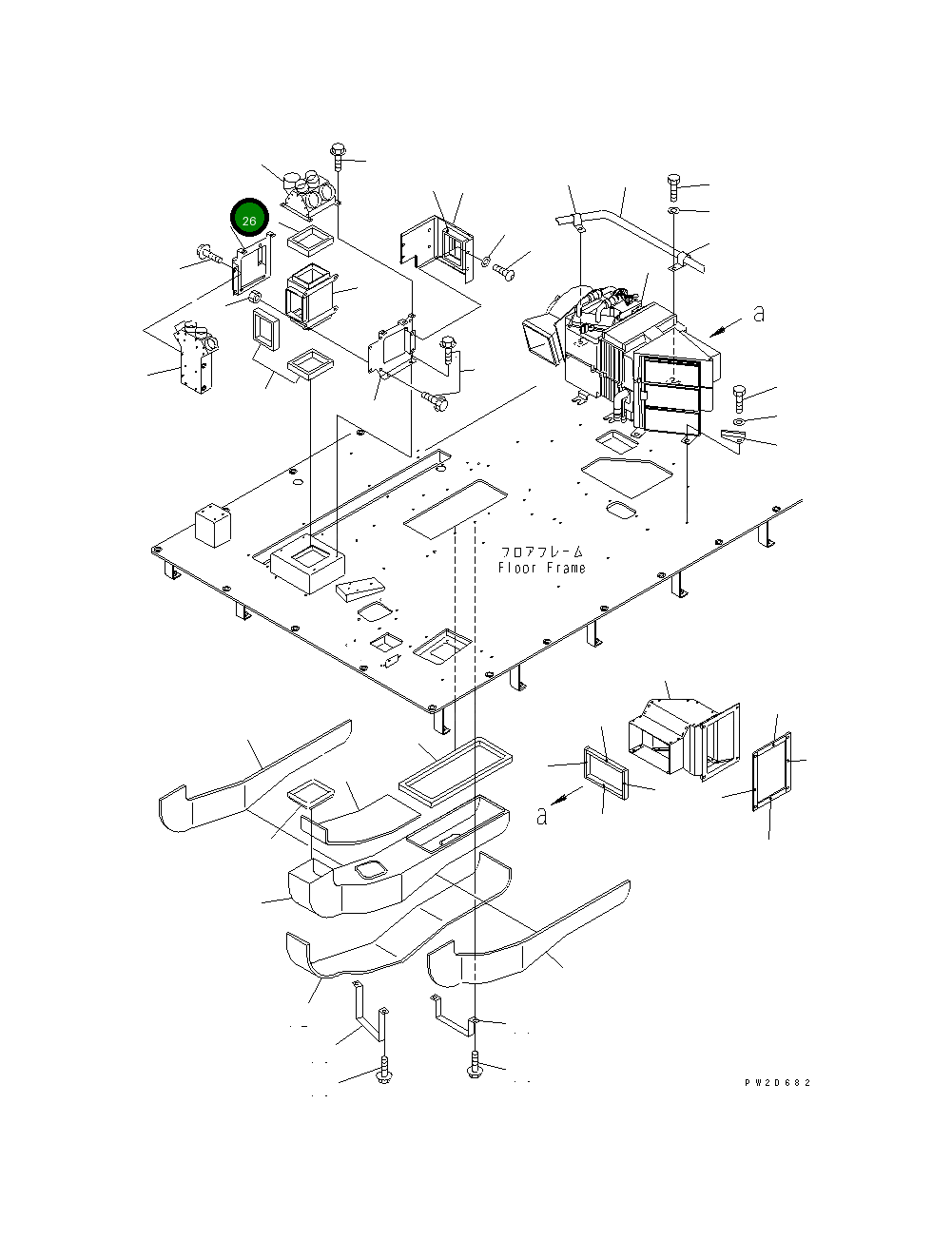 26

a

フロアフレーム
Floor Frame

a

PW2D682