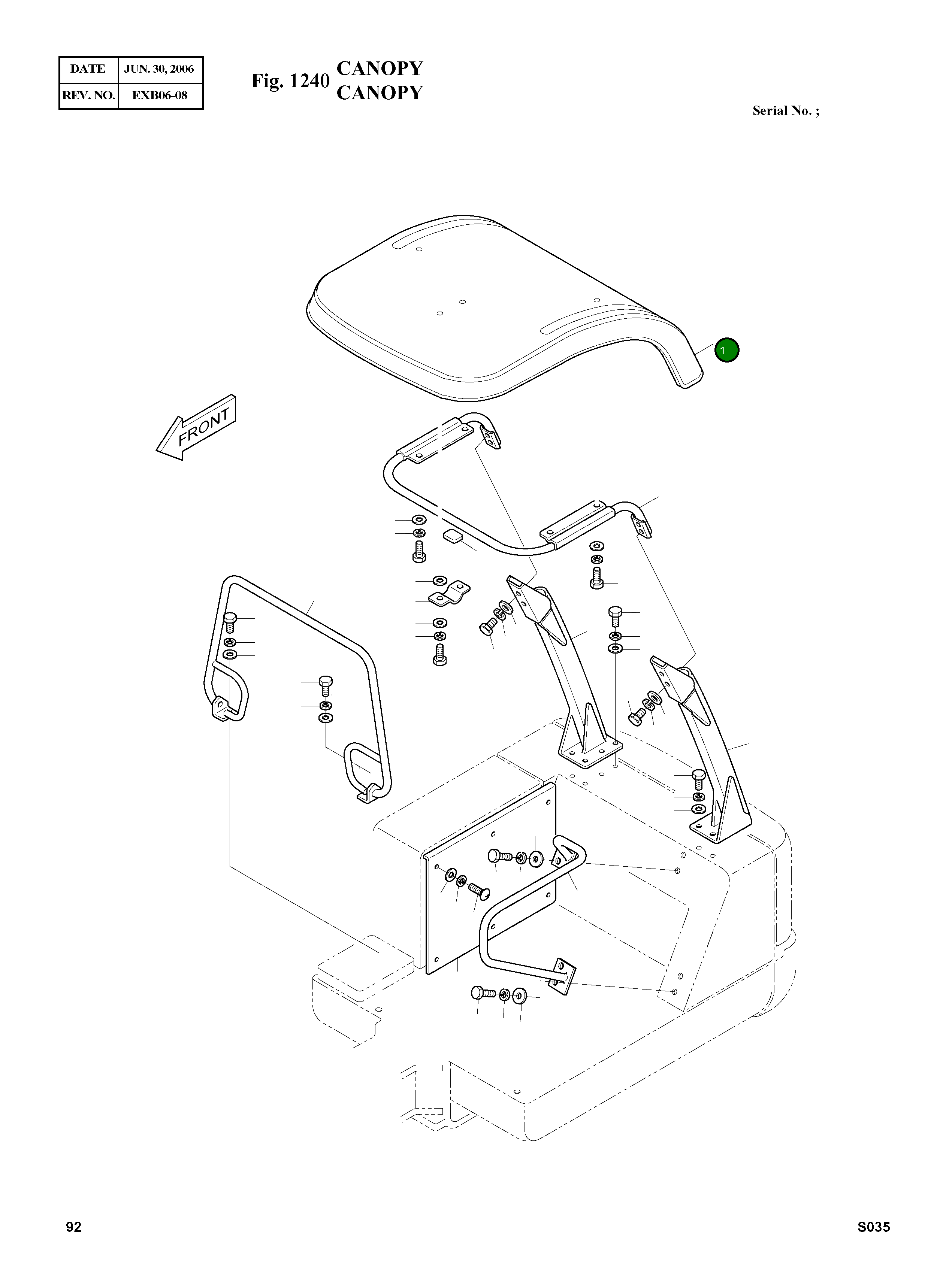 | DATE | JUN. 30, 2006 |
|---|---|
| REV. NO. | EXB06-08 |

Fig. 1240 CANOPY
CANOPY

Serial No. ;

1

FRONT

92

S035