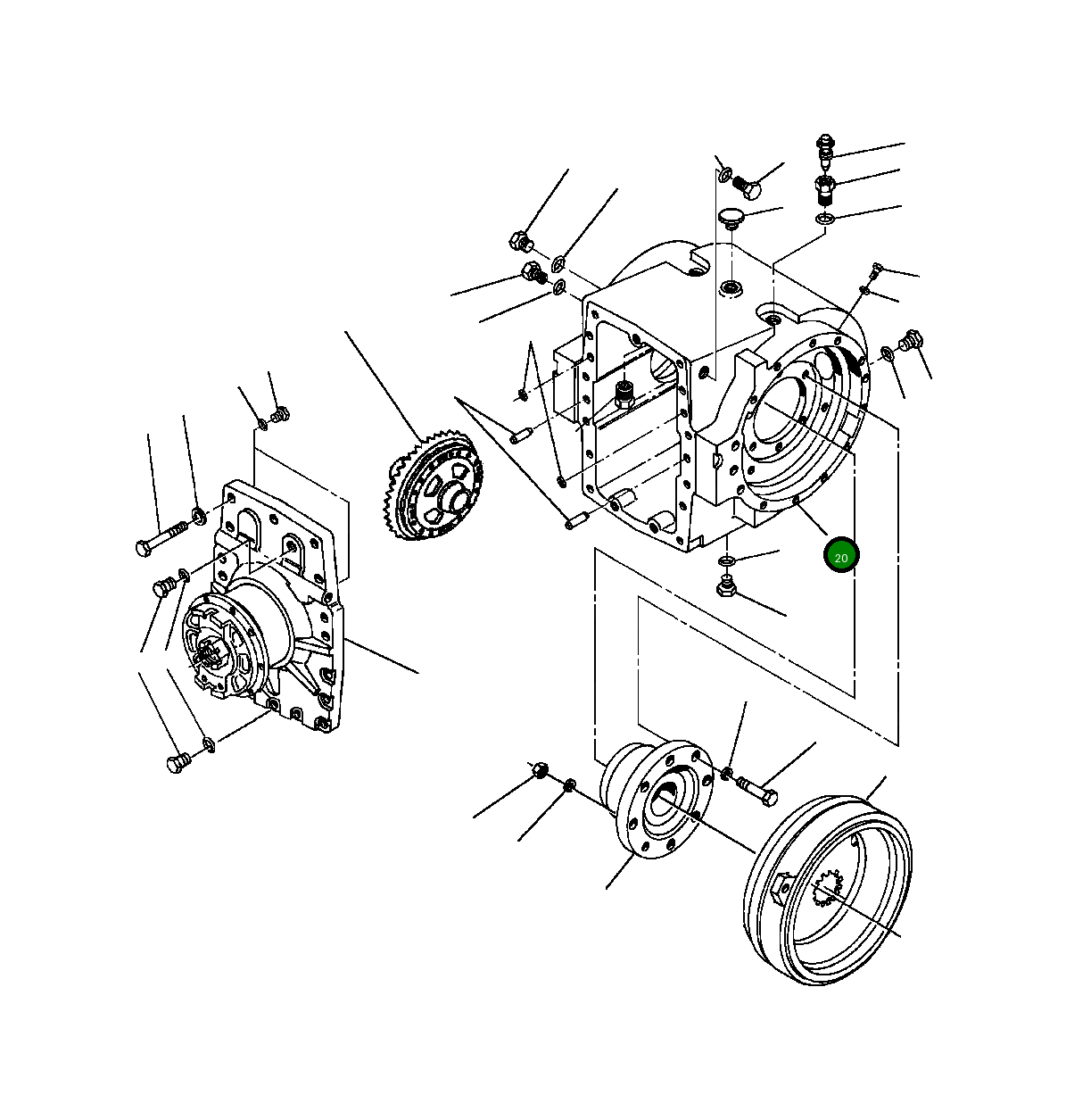 20