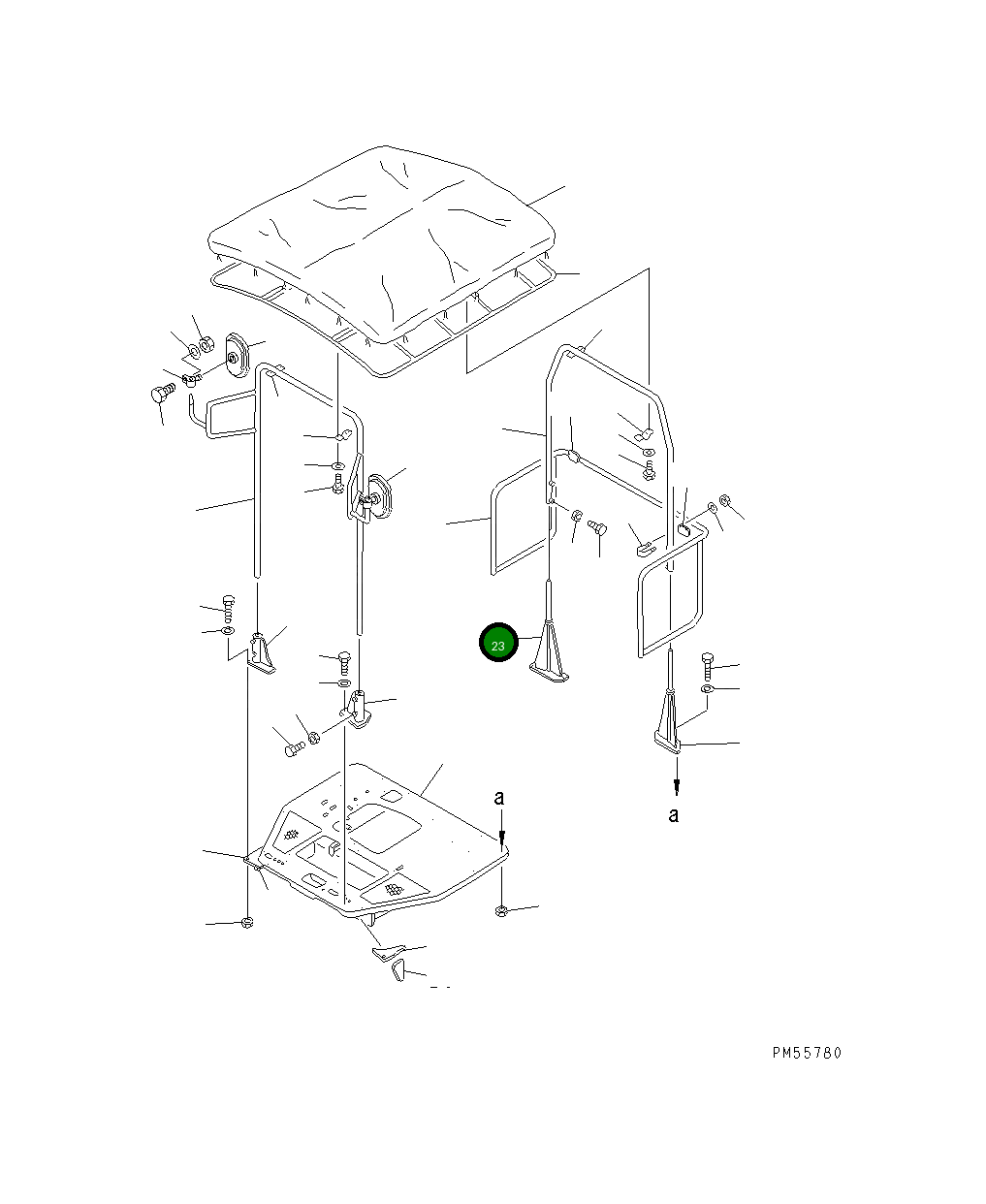 23

a

a

PM55780